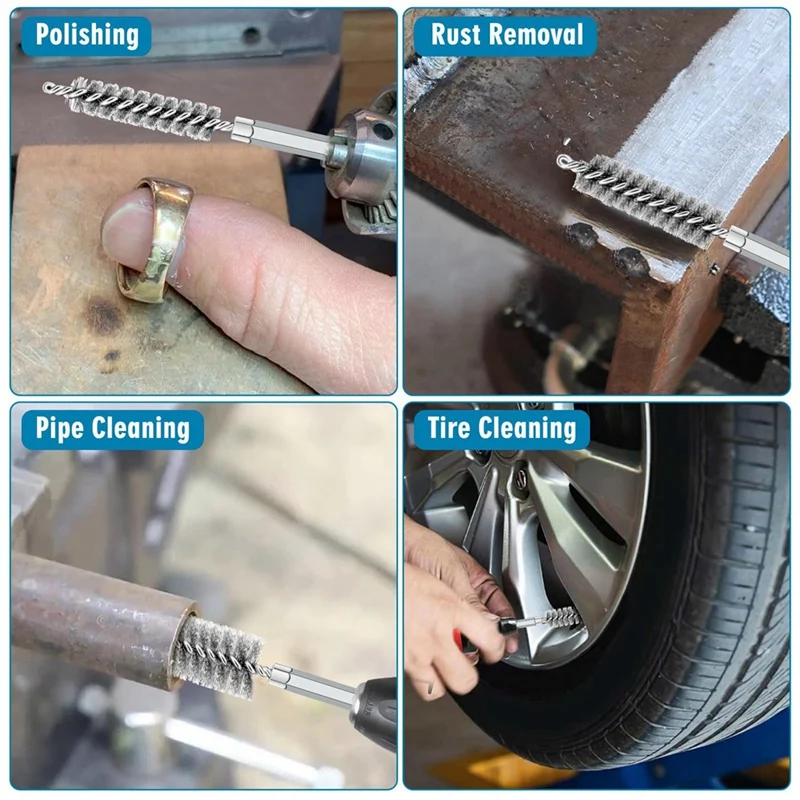 Polishing

Rust Removal

Pipe Cleaning

Tire Cleaning