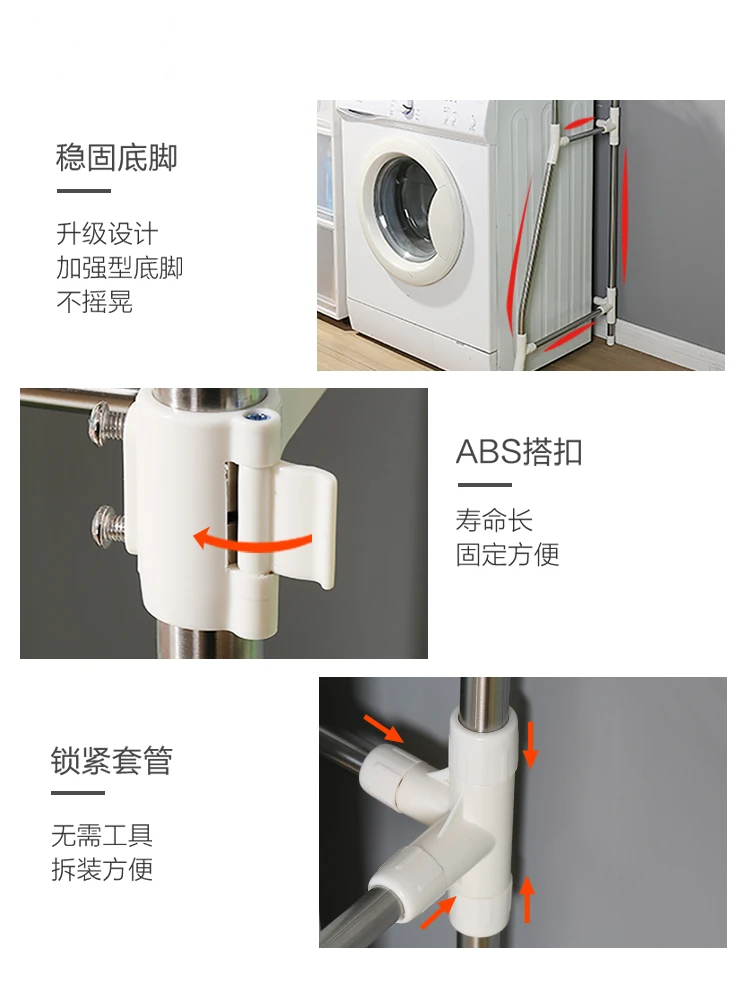 稳固底脚

升级设计
加强型底脚
不摇晃

ABS搭扣

寿命长
固定方便

锁紧套管

无需工具
拆装方便