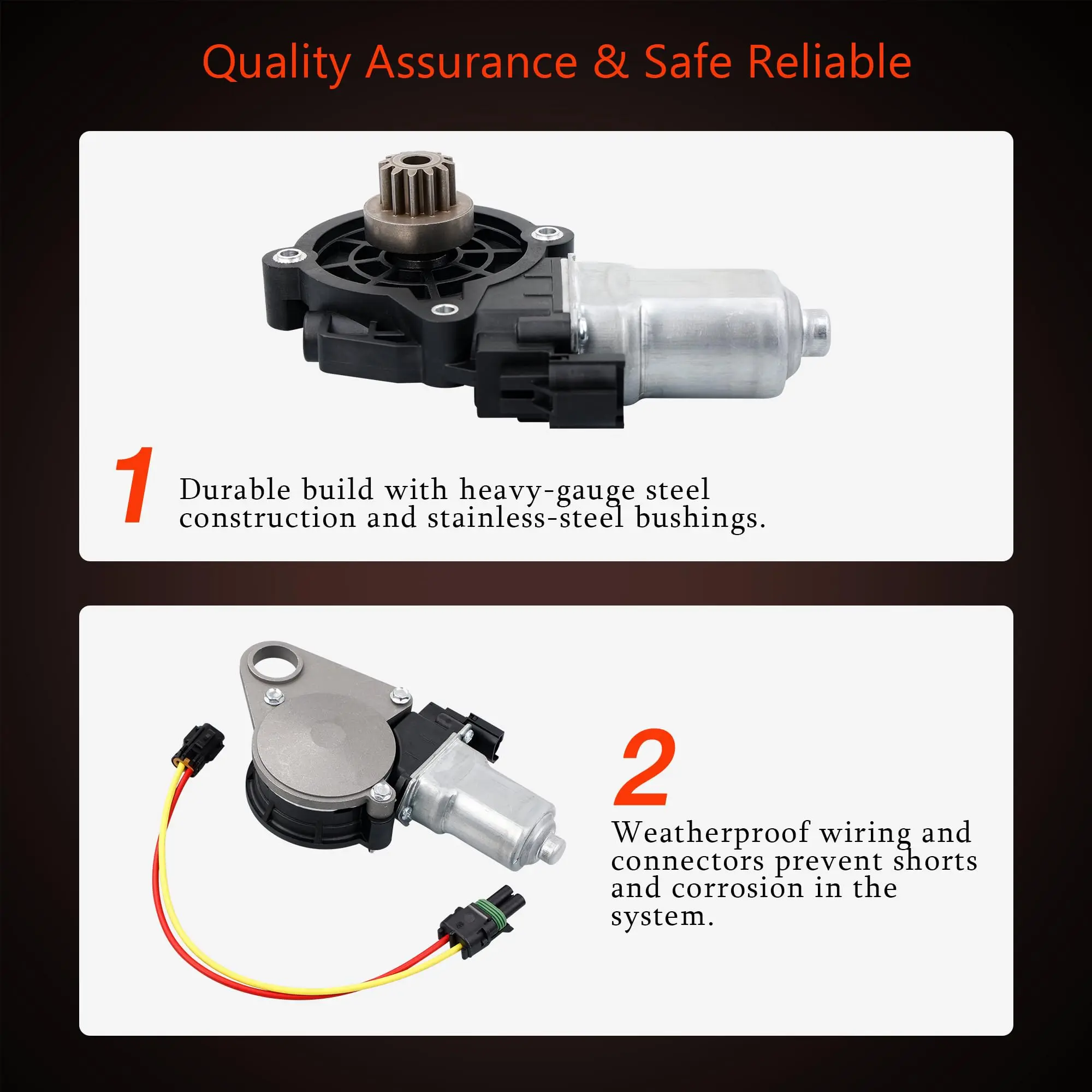 Quality Assurance & Safe Reliable

1

Durable build with heavy-gauge steel construction and stainless-steel bushings.

2

Weatherproof wiring and connectors prevent shorts and corrosion in the system.