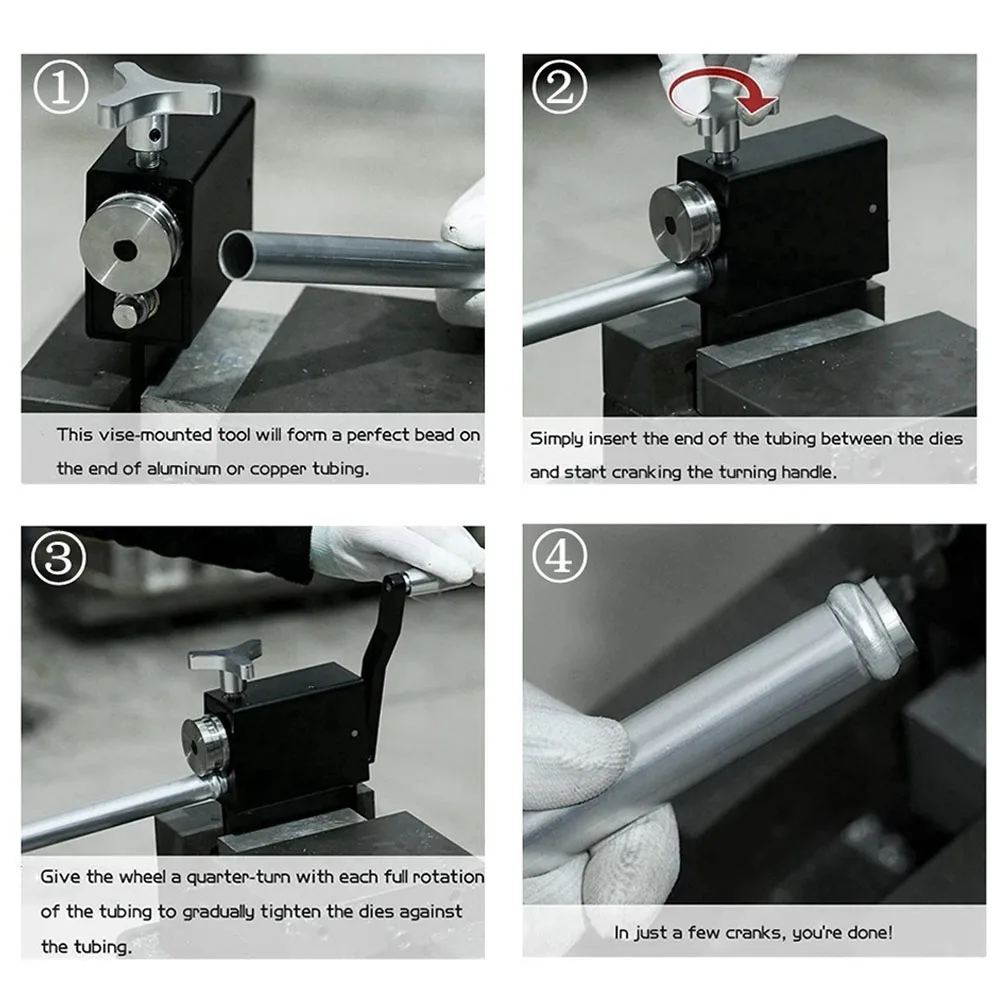 ①
This vise-mounted tool will form a perfect bead on the end of aluminum or copper tubing.

②
Simply insert the end of the tubing between the dies and start cranking the turning handle.

③
Give the wheel a quarter-turn with each full rotation of the tubing to gradually tighten the dies against the tubing.

④
In just a few cranks, you're done!