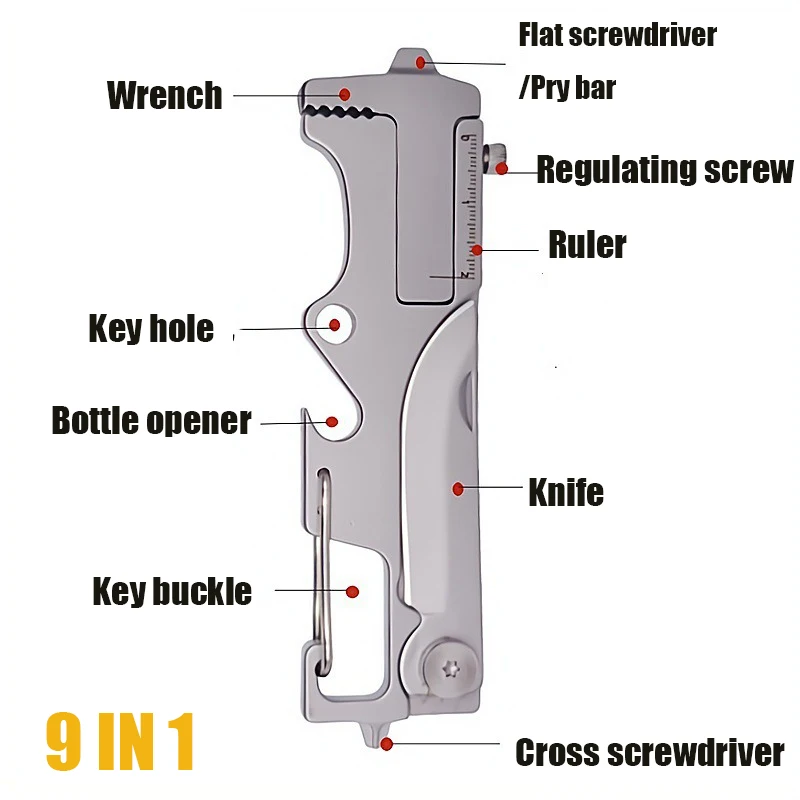 Flat screwdriver
/Pry bar

Wrench

Regulating screw

Ruler

Key hole

Bottle opener

Knife

Key buckle

9 IN 1

Cross screwdriver