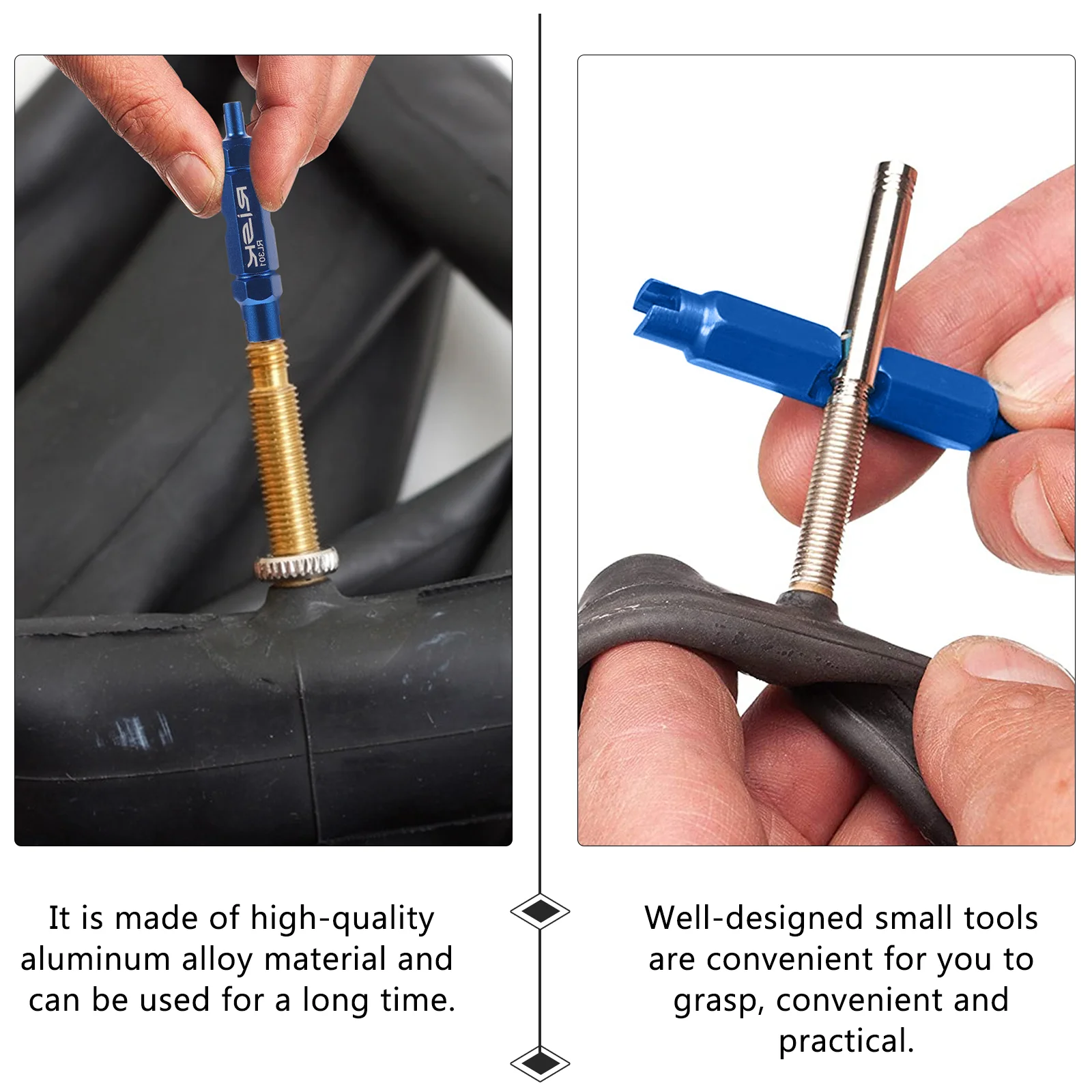 RISK
RL301

It is made of high-quality aluminum alloy material and can be used for a long time.

Well-designed small tools are convenient for you to grasp, convenient and practical.