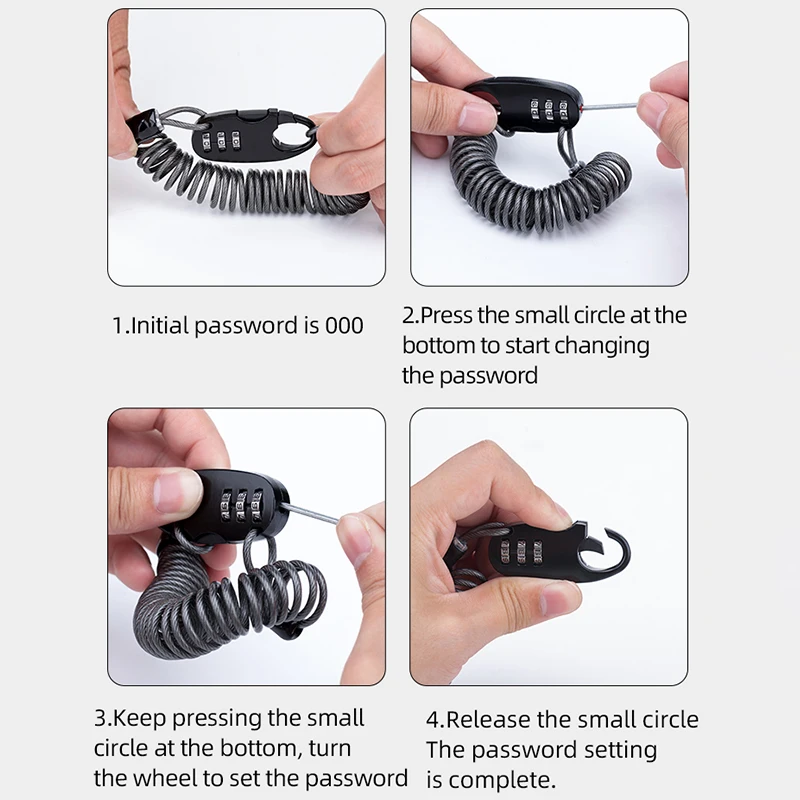 1.Initial password is 000

2.Press the small circle at the bottom to start changing the password

3.Keep pressing the small circle at the bottom, turn the wheel to set the password

4.Release the small circle The password setting is complete.