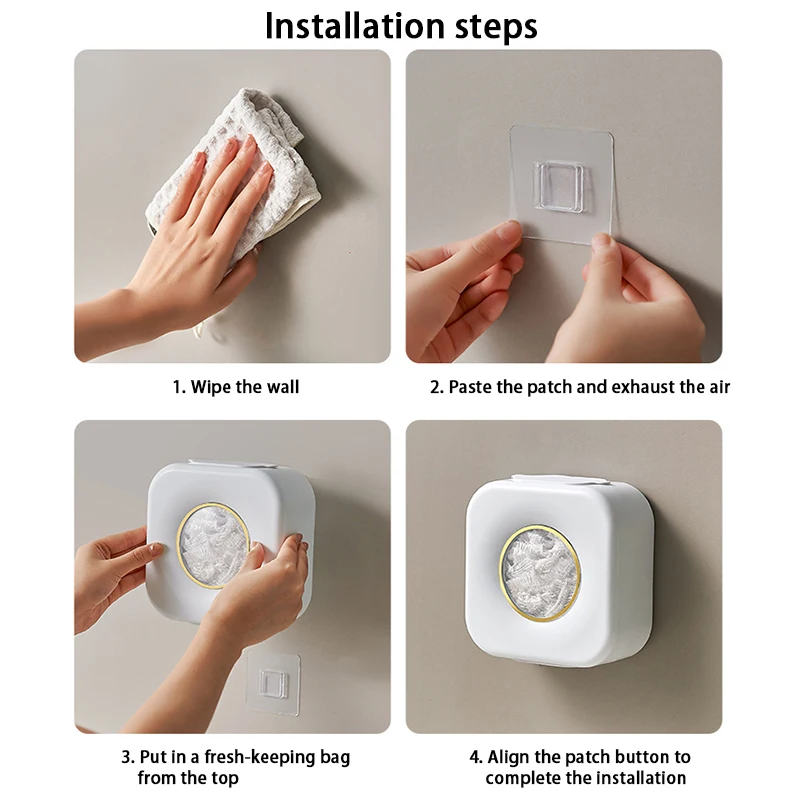 Installation steps

1. Wipe the wall

2. Paste the patch and exhaust the air

3. Put in a fresh-keeping bag from the top

4. Align the patch button to complete the installation