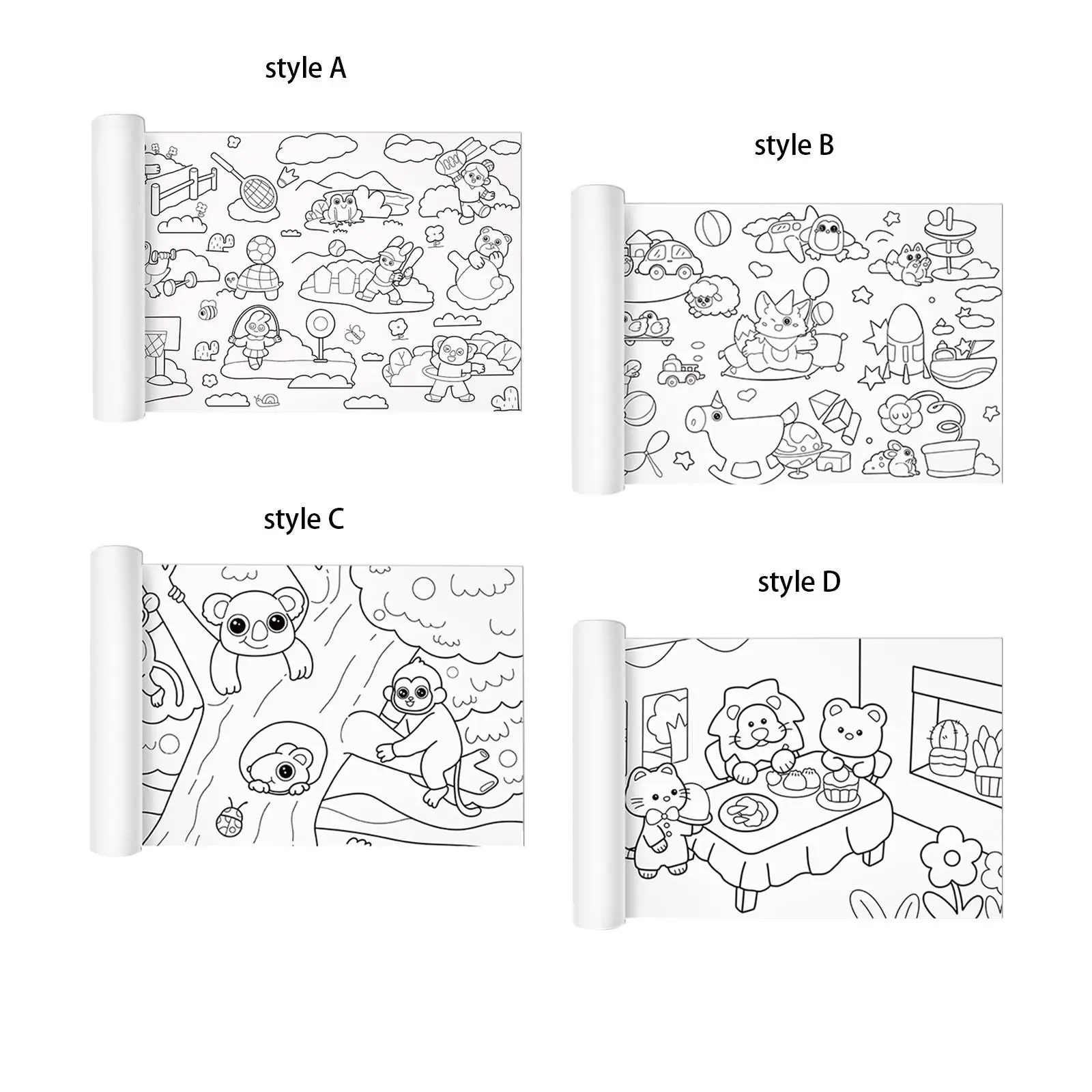 style A

style B

style C

style D