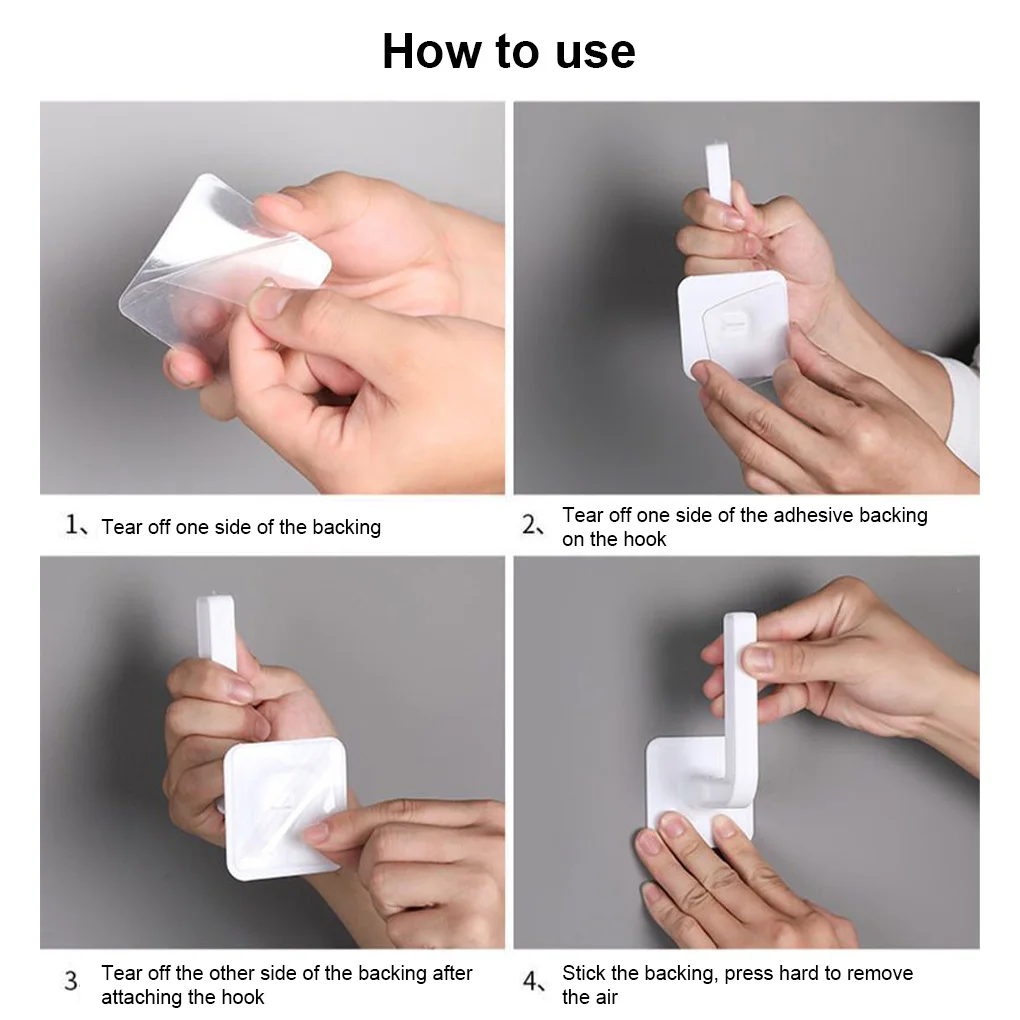 How to use

1、Tear off one side of the backing

2、Tear off one side of the adhesive backing on the hook

3 Tear off the other side of the backing after attaching the hook

4、Stick the backing, press hard to remove the air