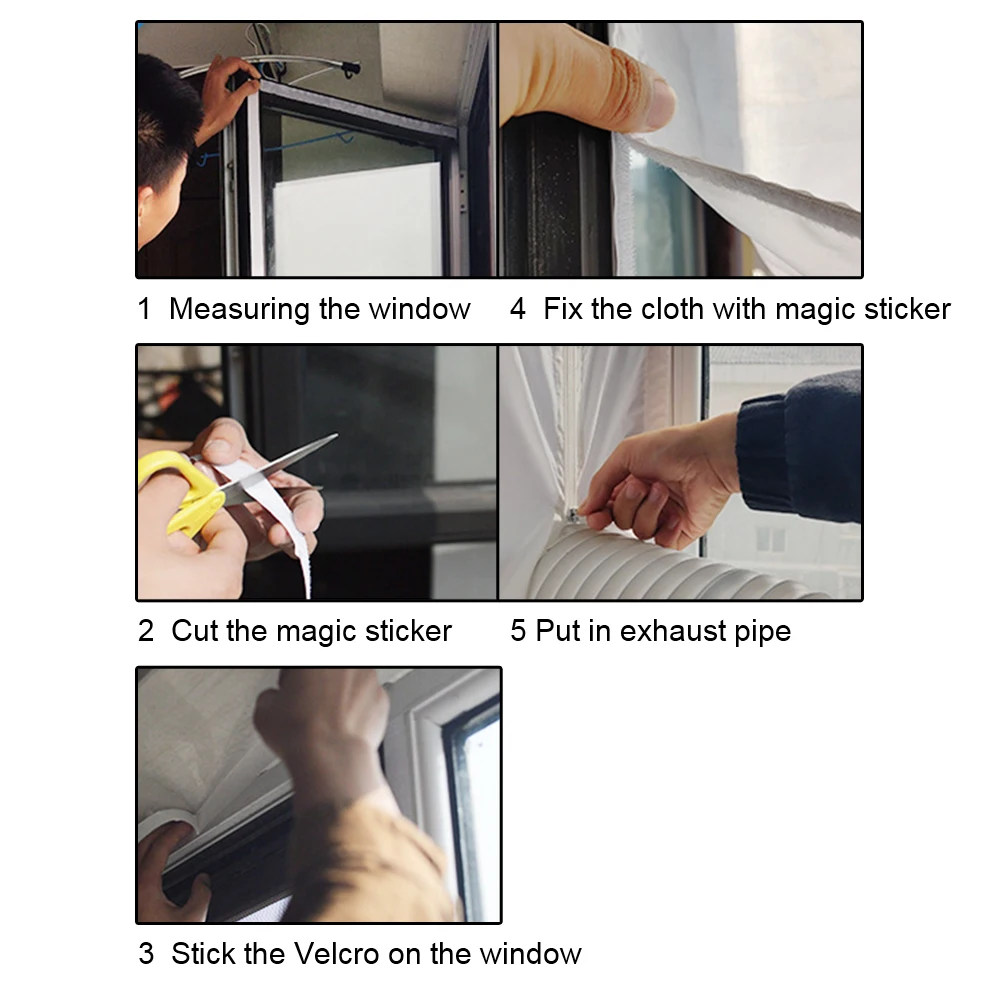 1 Measuring the window

4 Fix the cloth with magic sticker

2 Cut the magic sticker

5 Put in exhaust pipe

3 Stick the Velcro on the window