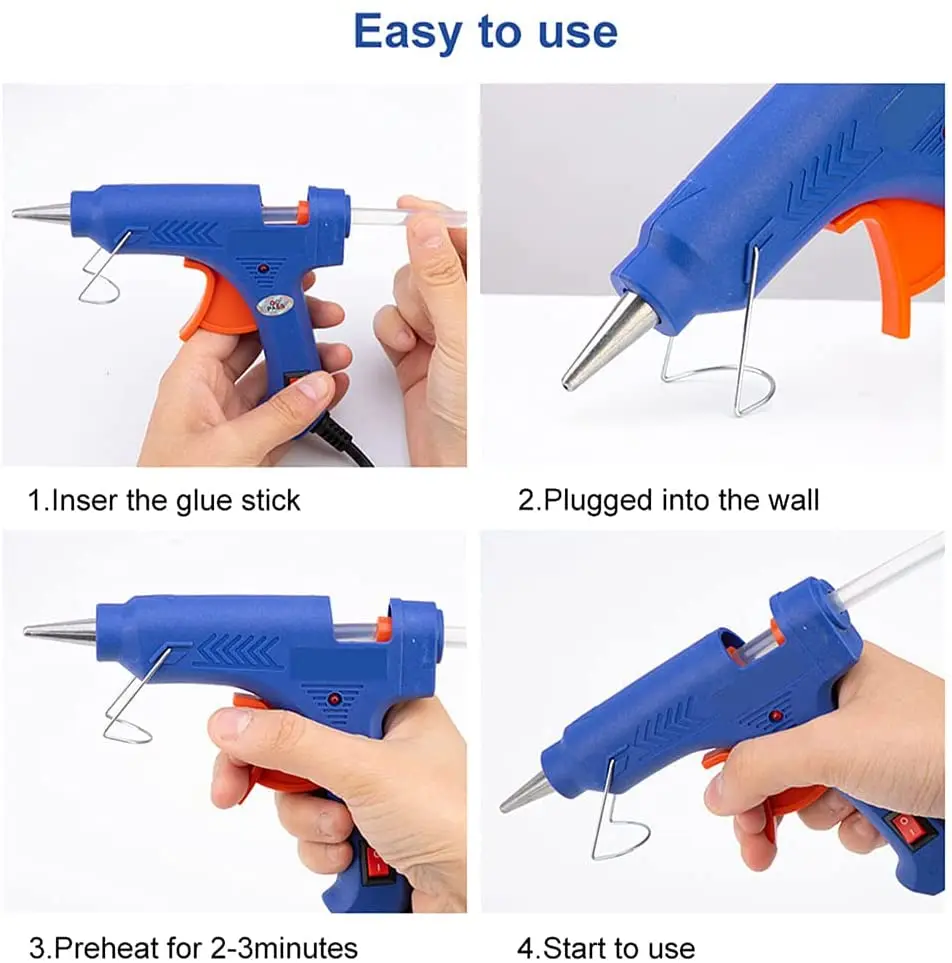 Easy to use

1.Inser the glue stick

2.Plugged into the wall

3.Preheat for 2-3minutes

4.Start to use