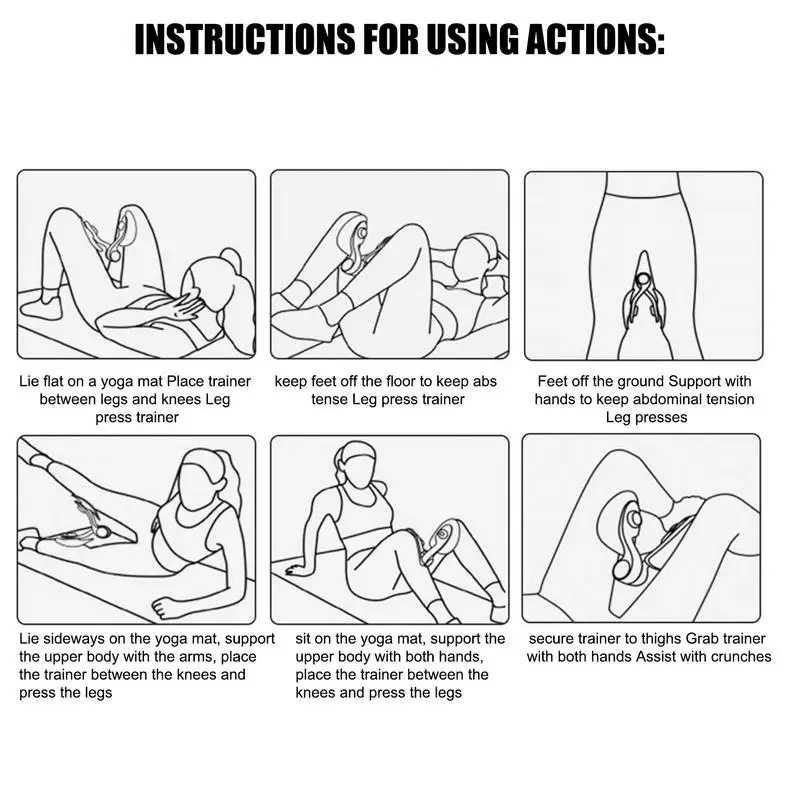 INSTRUCTIONS FOR USING ACTIONS:

Lie flat on a yoga mat Place trainer between legs and knees Leg press trainer

keep feet off the floor to keep abs tense Leg press trainer

Feet off the ground Support with hands to keep abdominal tension Leg presses

Lie sideways on the yoga mat, support the upper body with the arms, place the trainer between the knees and press the legs

sit on the yoga mat, support the upper body with both hands, place the trainer between the knees and press the legs

secure trainer to thighs Grab trainer with both hands Assist with crunches