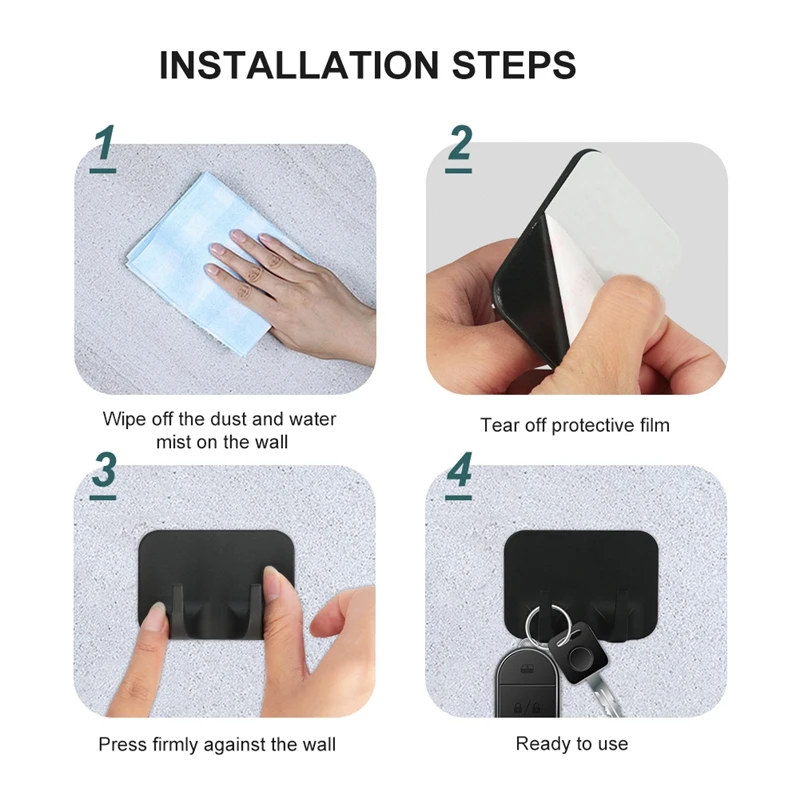 INSTALLATION STEPS

1

Wipe off the dust and water mist on the wall

2

Tear off protective film

3

Press firmly against the wall

4

Ready to use