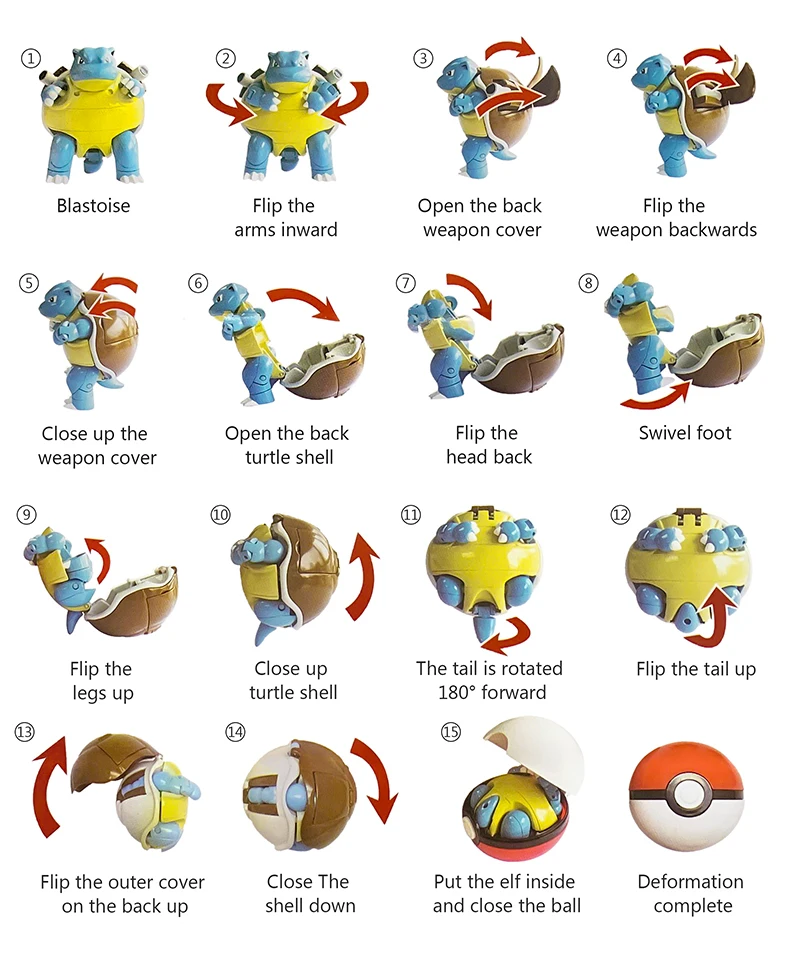 ① Blastoise

② Flip the arms inward

③ Open the back weapon cover

④ Flip the weapon backwards

⑤ Close up the weapon cover

⑥ Open the back turtle shell

⑦ Flip the head back

⑧ Swivel foot

⑨ Flip the legs up

⑩ Close up turtle shell

⑪ The tail is rotated 180° forward

⑫ Flip the tail up

⑬ Flip the outer cover on the back up

⑭ Close The shell down

⑮ Put the elf inside and close the ball

Deformation complete