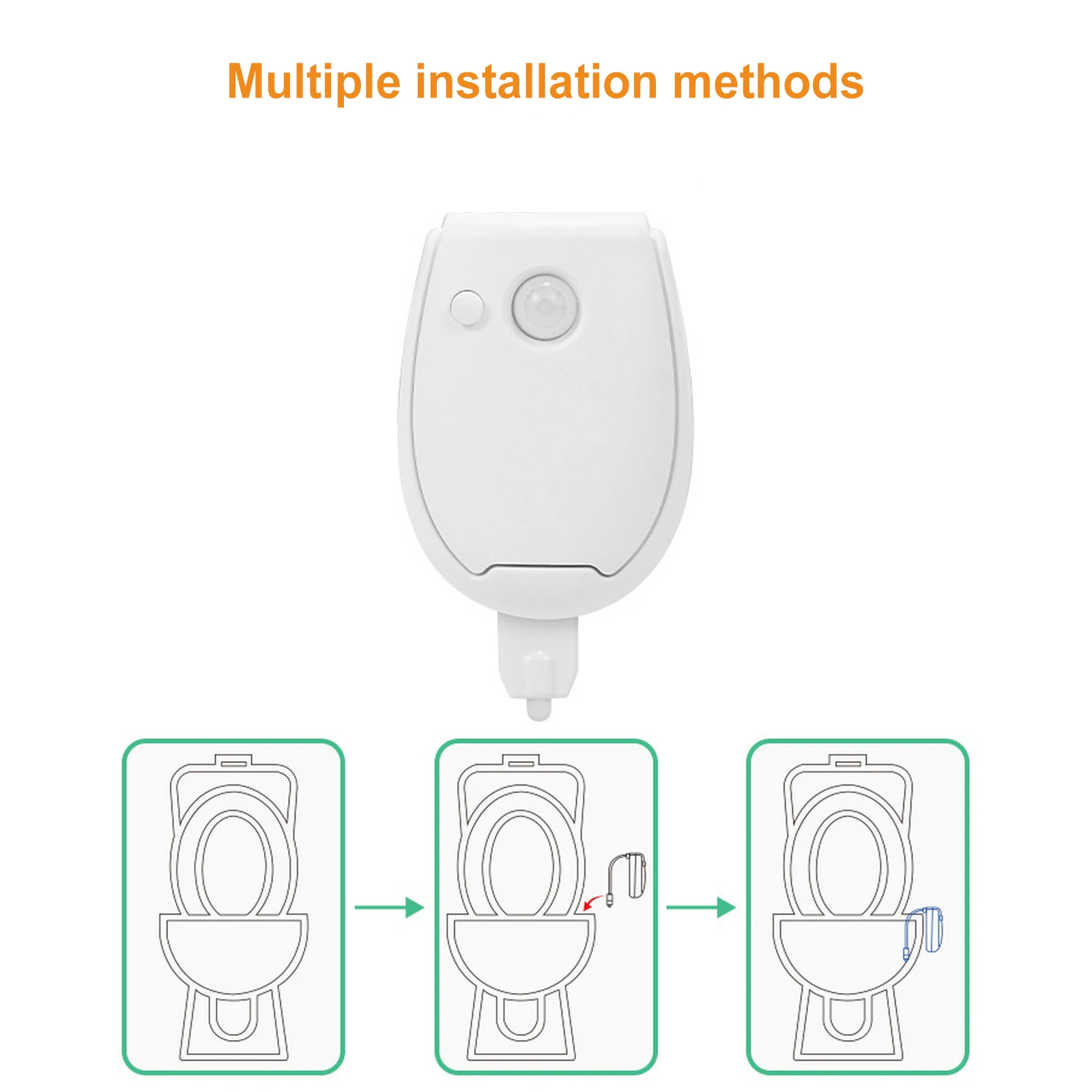 Multiple installation methods