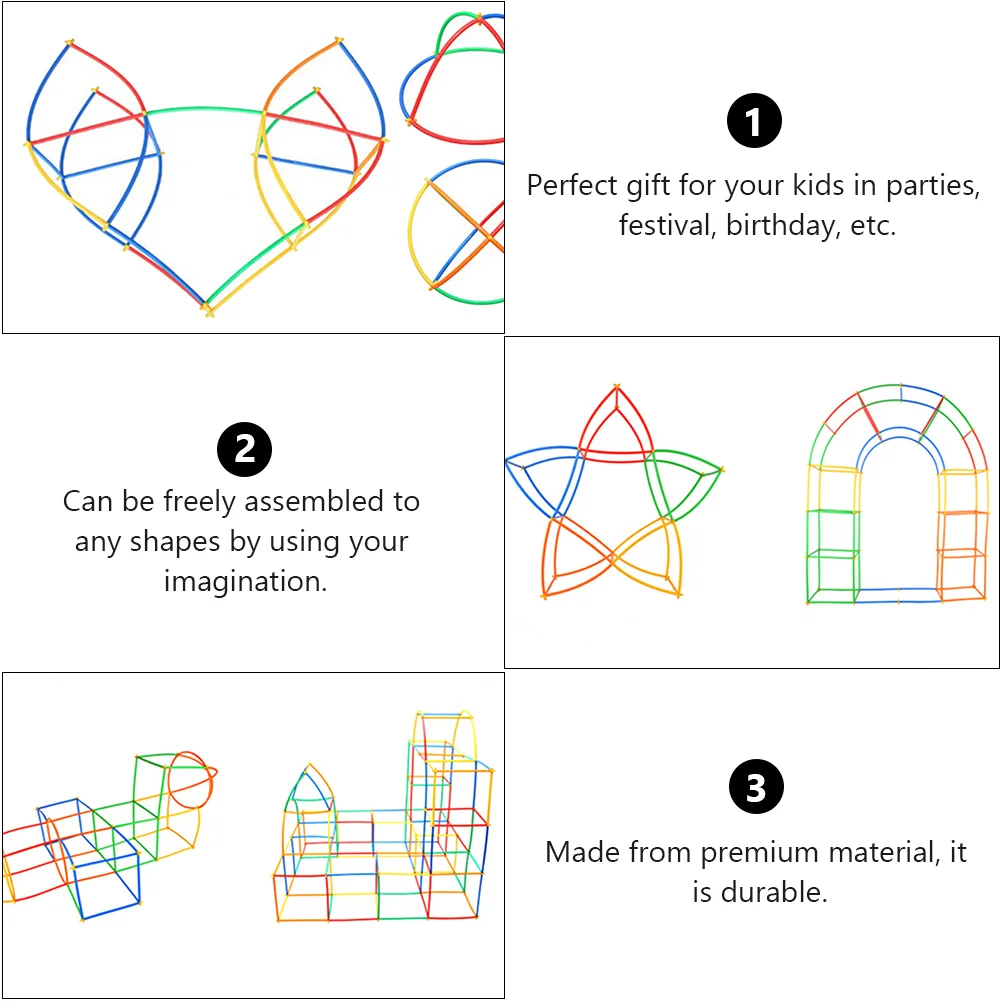 1
Perfect gift for your kids in parties, festival, birthday, etc.

2
Can be freely assembled to any shapes by using your imagination.

3
Made from premium material, it is durable.