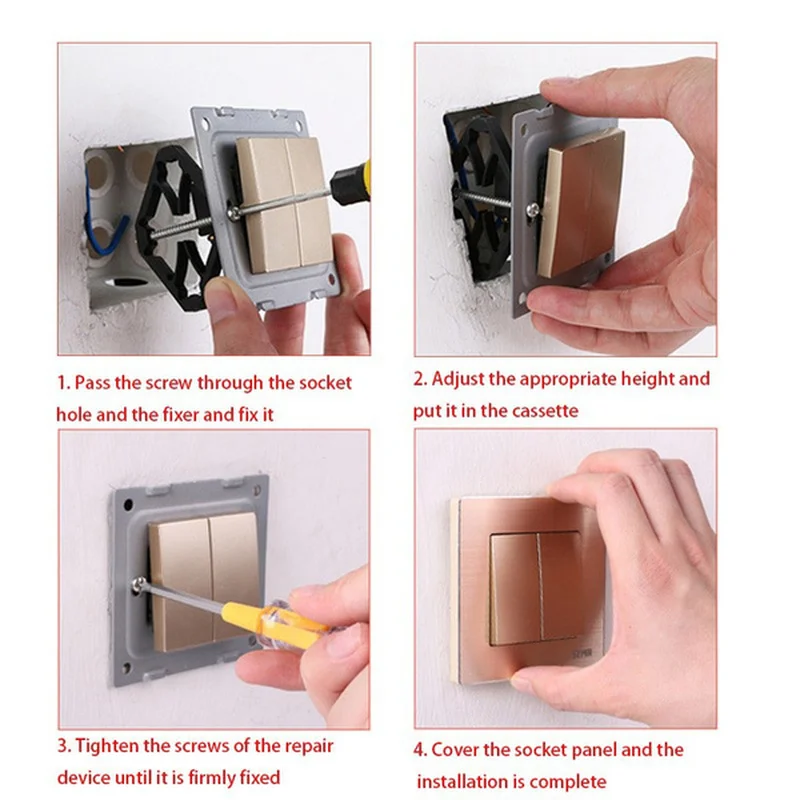 1. Pass the screw through the socket hole and the fixer and fix it

2. Adjust the appropriate height and put it in the cassette

3. Tighten the screws of the repair device until it is firmly fixed

4. Cover the socket panel and the installation is complete