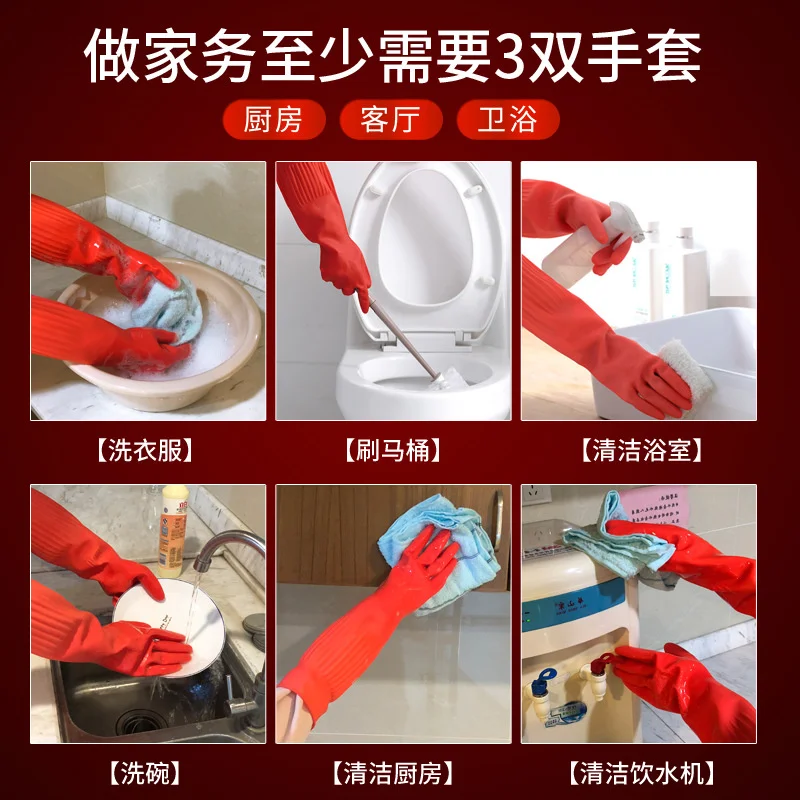 做家务至少需要3双手套

厨房 客厅 卫浴

【洗衣服】 【刷马桶】 【清洁浴室】

【洗碗】 【清洁厨房】 【清洁饮水机】