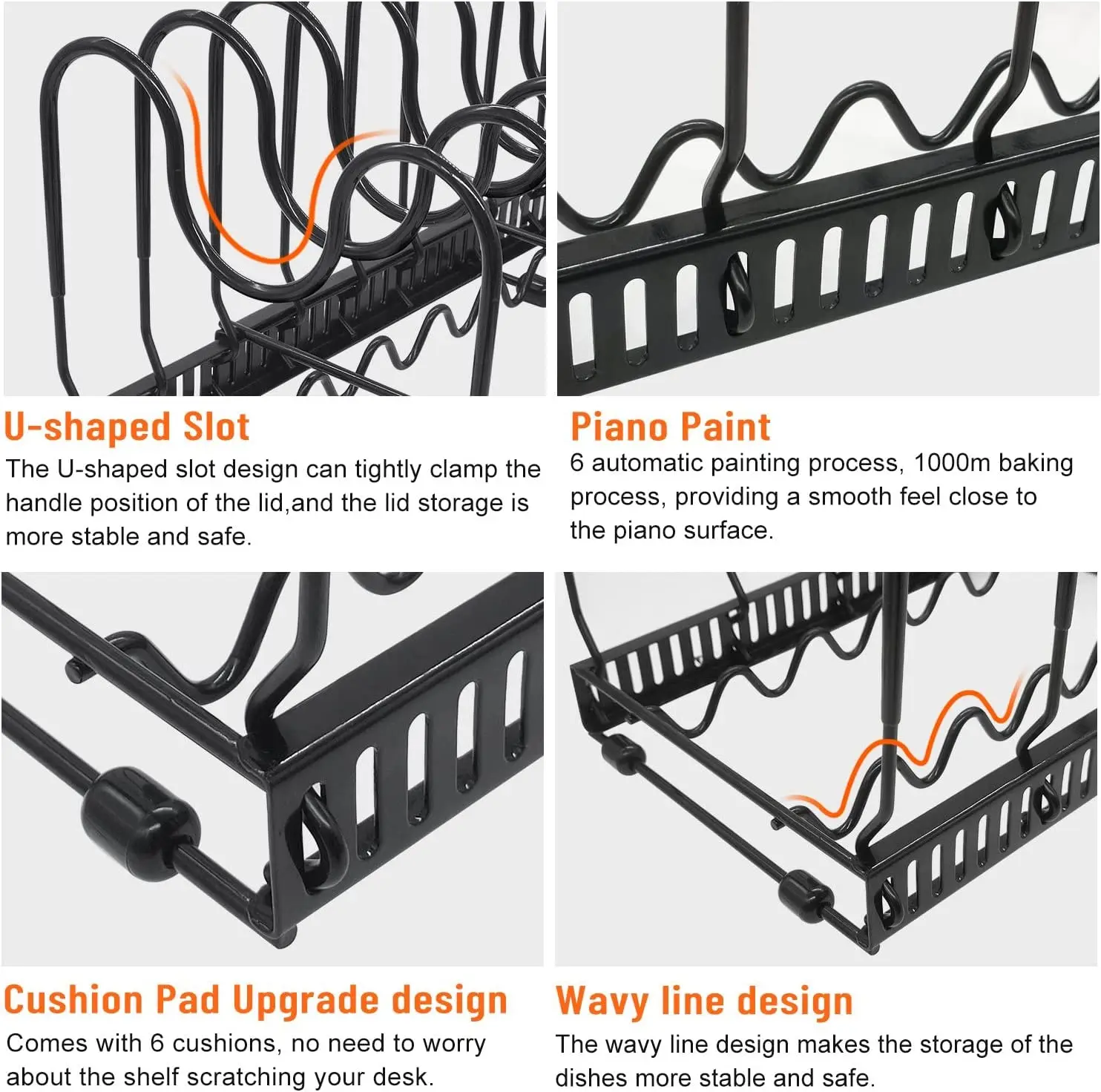 U-shaped Slot

The U-shaped slot design can tightly clamp the handle position of the lid,and the lid storage is more stable and safe.

Piano Paint

6 automatic painting process, 1000m baking process, providing a smooth feel close to the piano surface.

Cushion Pad Upgrade design

Comes with 6 cushions, no need to worry about the shelf scratching your desk.

Wavy line design

The wavy line design makes the storage of the dishes more stable and safe.