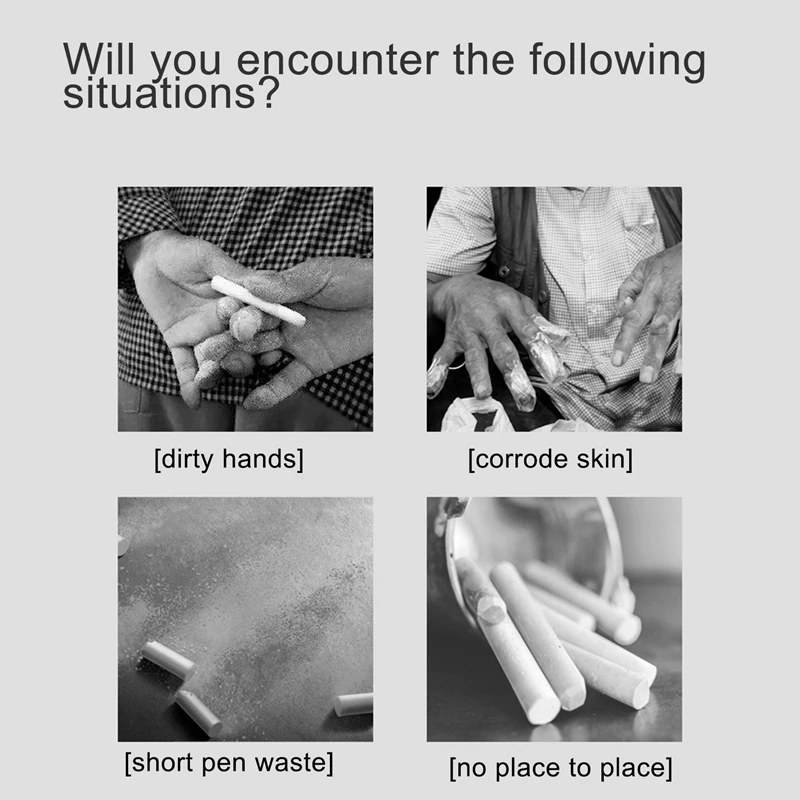 Will you encounter the following situations?

[dirty hands]

[corrode skin]

[short pen waste]

[no place to place]