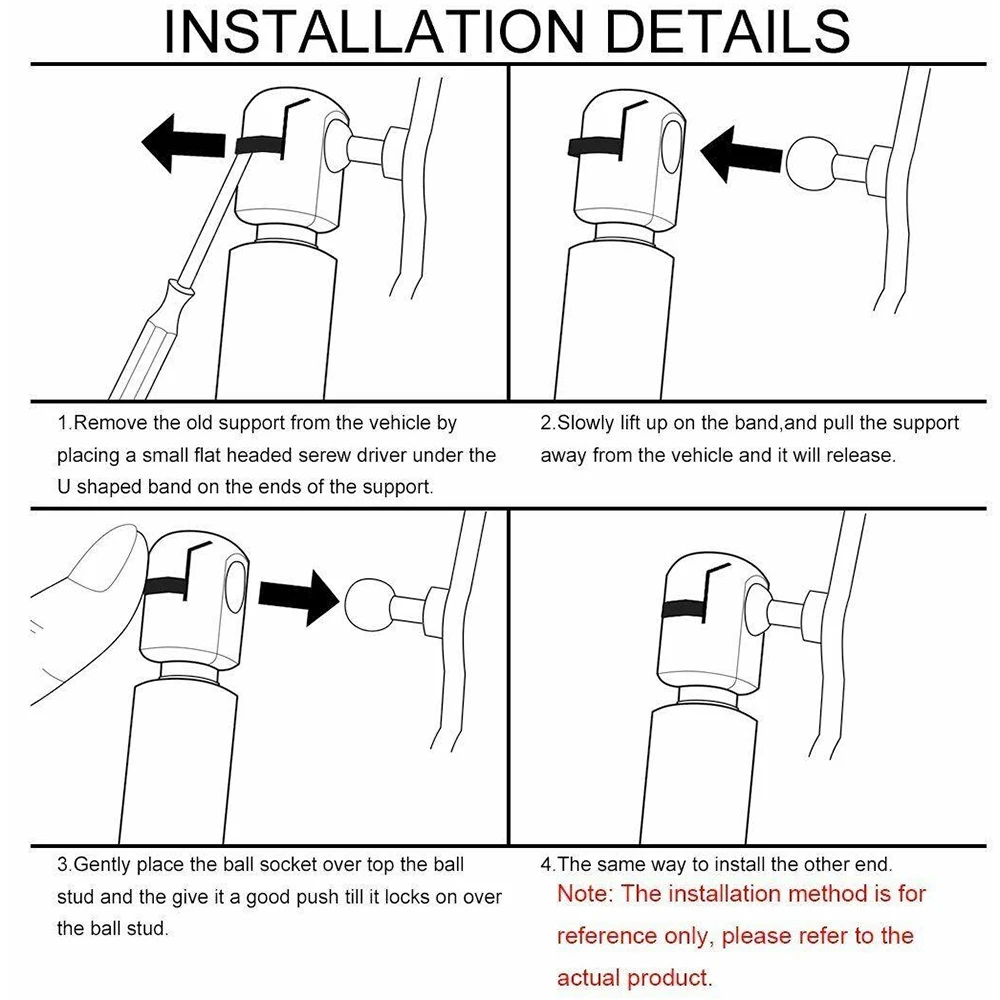 INSTALLATION DETAILS

1.Remove the old support from the vehicle by placing a small flat headed serew driver under the U shaped band on the ends of the support.

2.Slowly lift up on the band,and pull the support away from the vehicle and it will release.

3.Gently place the ball socket over top the ball stud and the give it a good push till it locks on over the ball stud.

4.The same way to install the other end.

Note: The installation method is for reference only, please refer to the actual product.