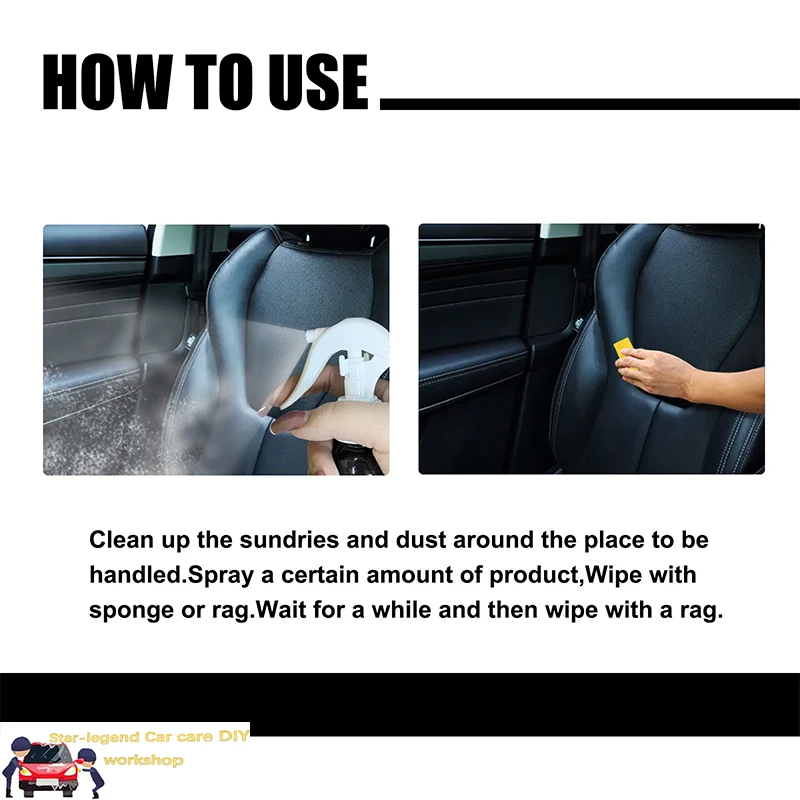 HOW TO USE

Clean up the sundries and dust around the place to be handled.Spray a certain amount of product,Wipe with sponge or rag.Wait for a while and then wipe with a rag.

Star-legend Car care DIY workshop