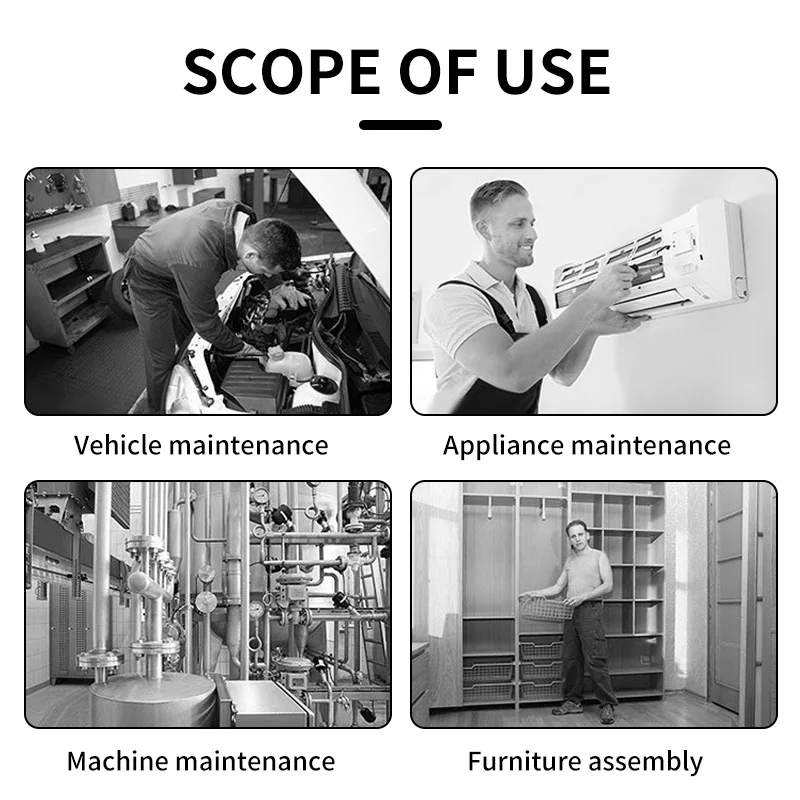 SCOPE OF USE

Vehicle maintenance

Appliance maintenance

Machine maintenance

Furniture assembly