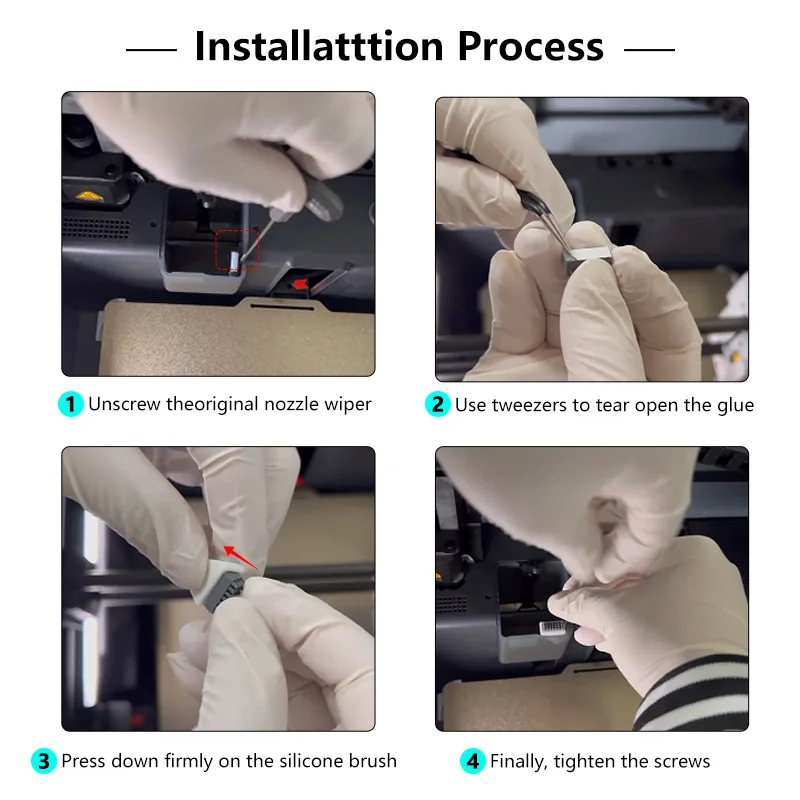 Installatttion Process

1 Unscrew theoriginal nozzle wiper

2 Use tweezers to tear open the glue

3 Press down firmly on the silicone brush

4 Finally, tighten the screws