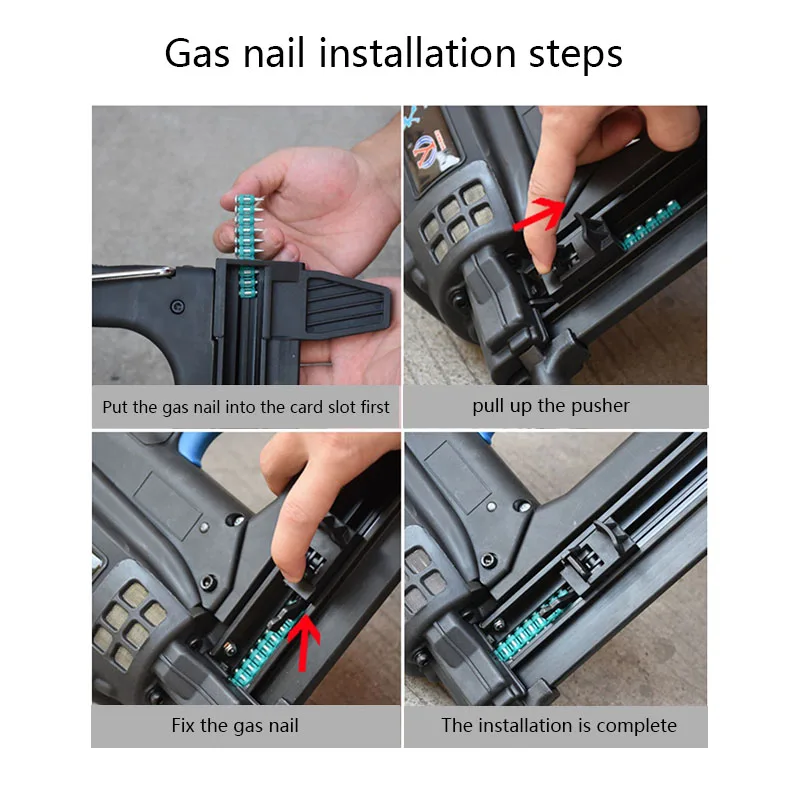 Gas nail installation steps

Put the gas nail into the card slot first

pull up the pusher

Fix the gas nail

The installation is complete