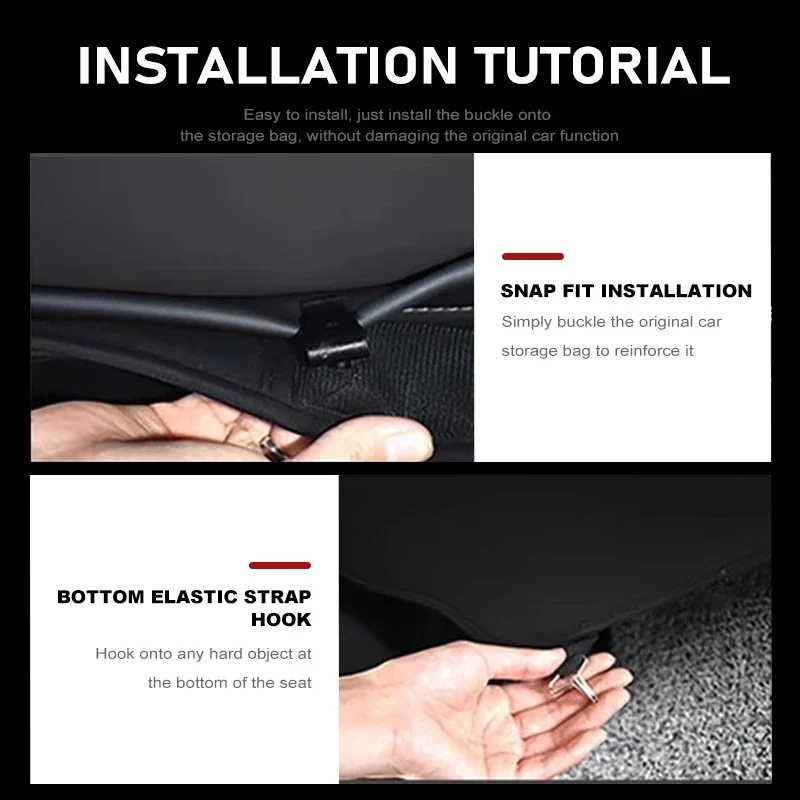 INSTALLATION TUTORIAL

Easy to install, just install the buckle onto the storage bag, without damaging the original car function

SNAP FIT INSTALLATION

Simply buckle the original car storage bag to reinforce it

BOTTOM ELASTIC STRAP HOOK

Hook onto any hard object at the bottom of the seat