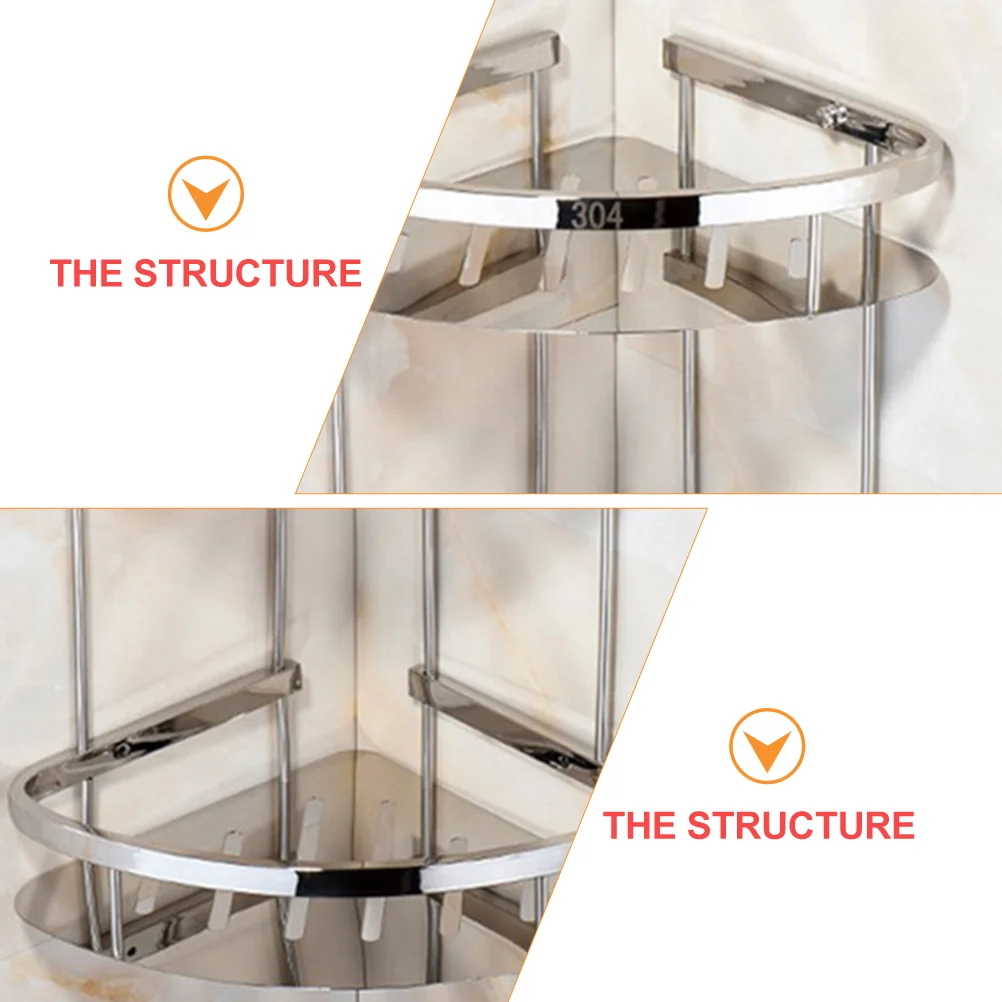 THE STRUCTURE

304

THE STRUCTURE