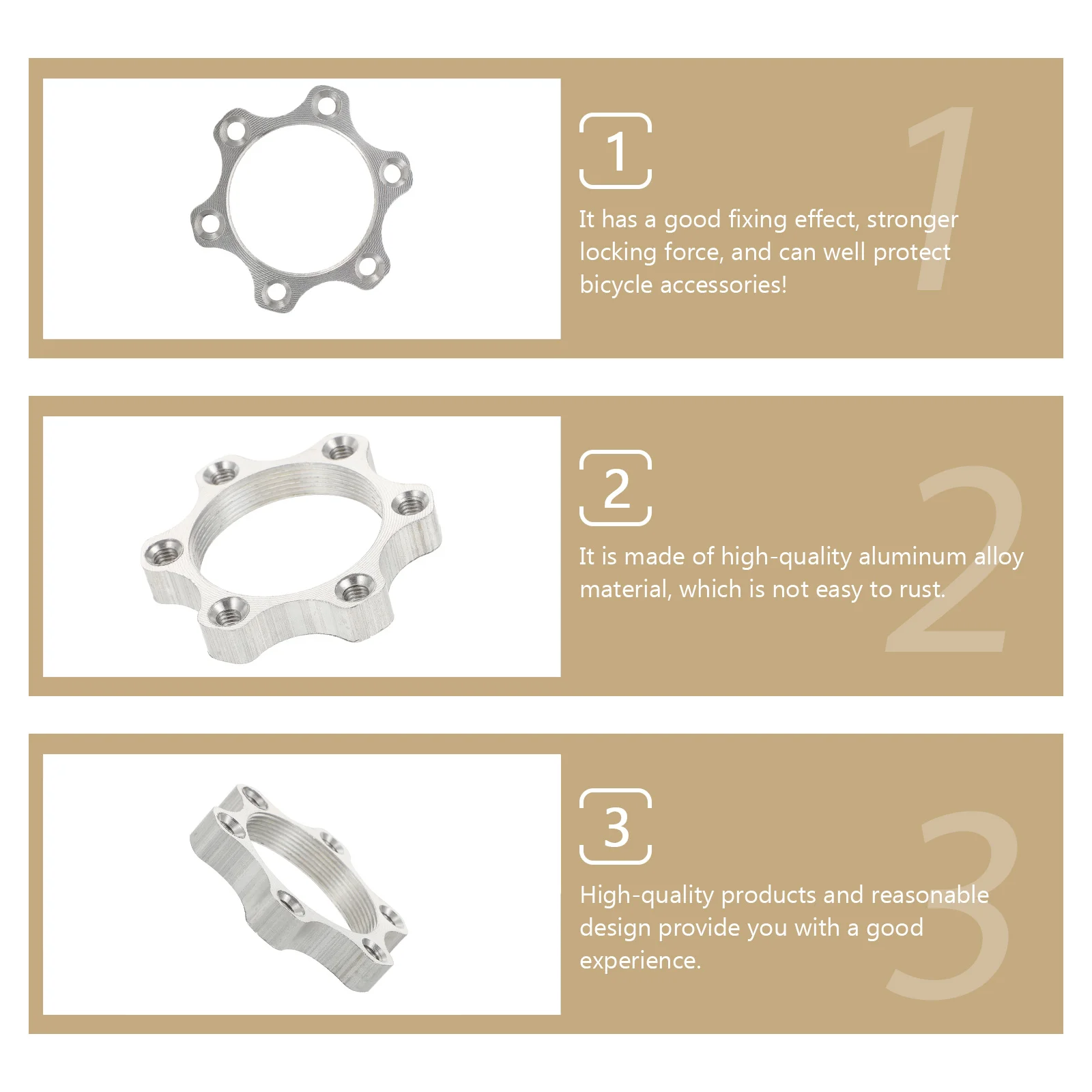 1

1

It has a good fixing effect, stronger locking force, and can well protect bicycle accessories!

2

2

It is made of high-quality aluminum alloy material, which is not easy to rust.

3

3

High-quality products and reasonable design provide you with a good experience.