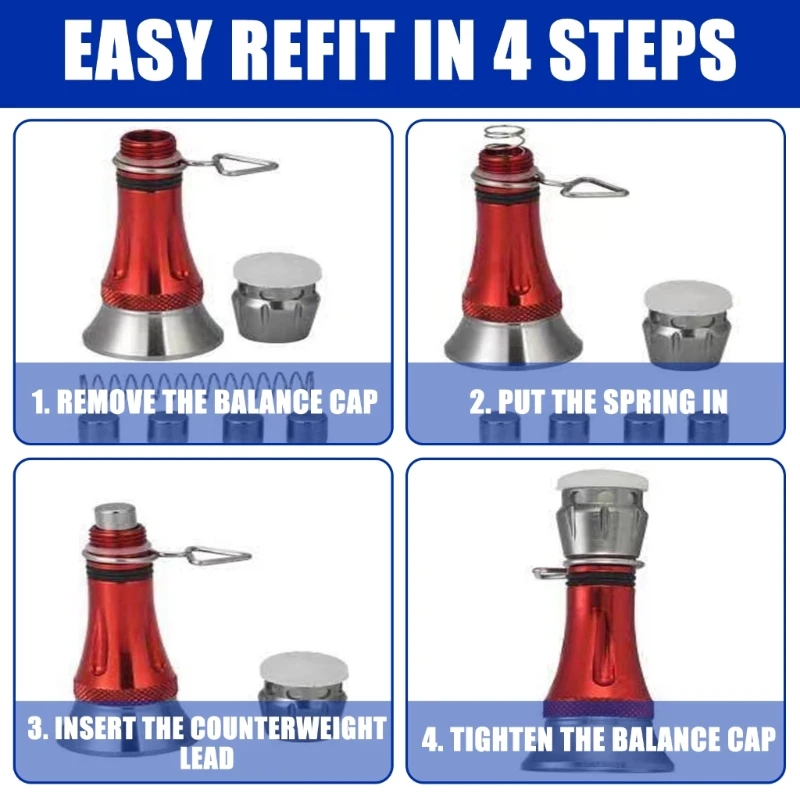 EASY REFIT IN 4 STEPS

1. REMOVE THE BALANCE CAP

2. PUT THE SPRING IN

3. INSERT THE COUNTERWEIGHT LEAD

4. TIGHTEN THE BALANCE CAP