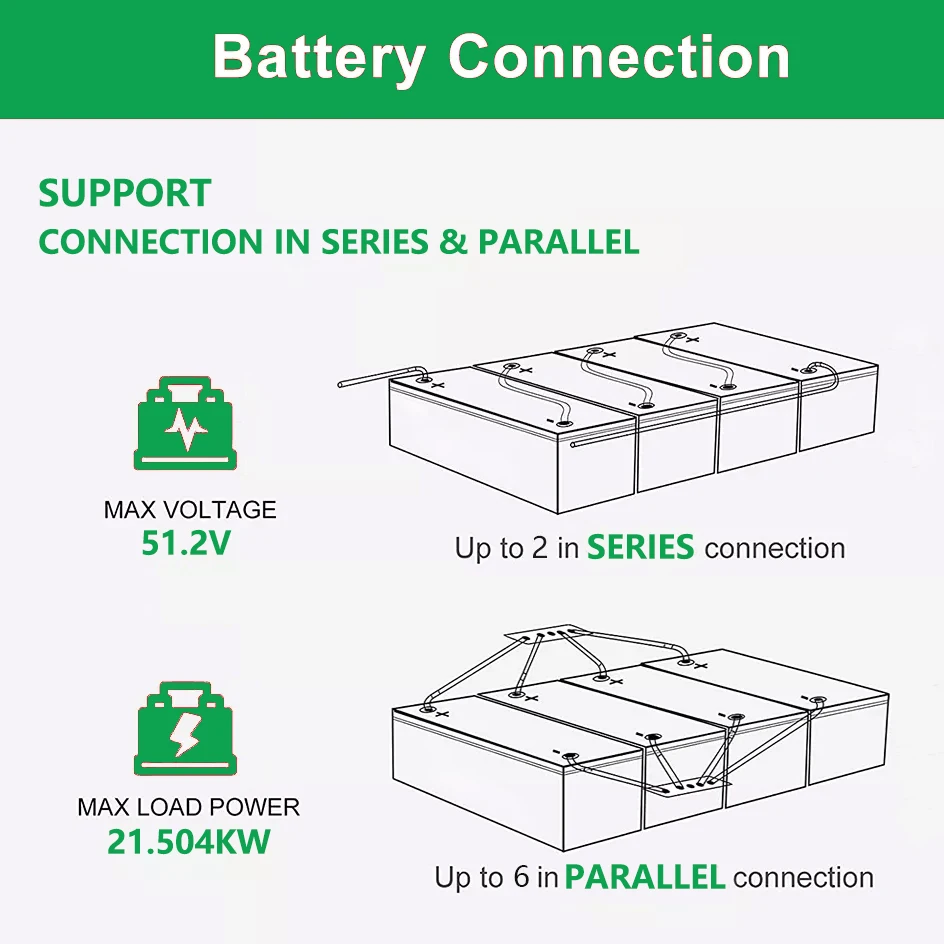 Battery Connection

SUPPORT
CONNECTION IN SERIES & PARALLEL

MAX VOLTAGE
51.2V

Up to 2 in SERIES connection

MAX LOAD POWER
21.504KW

Up to 6 in PARALLEL connection