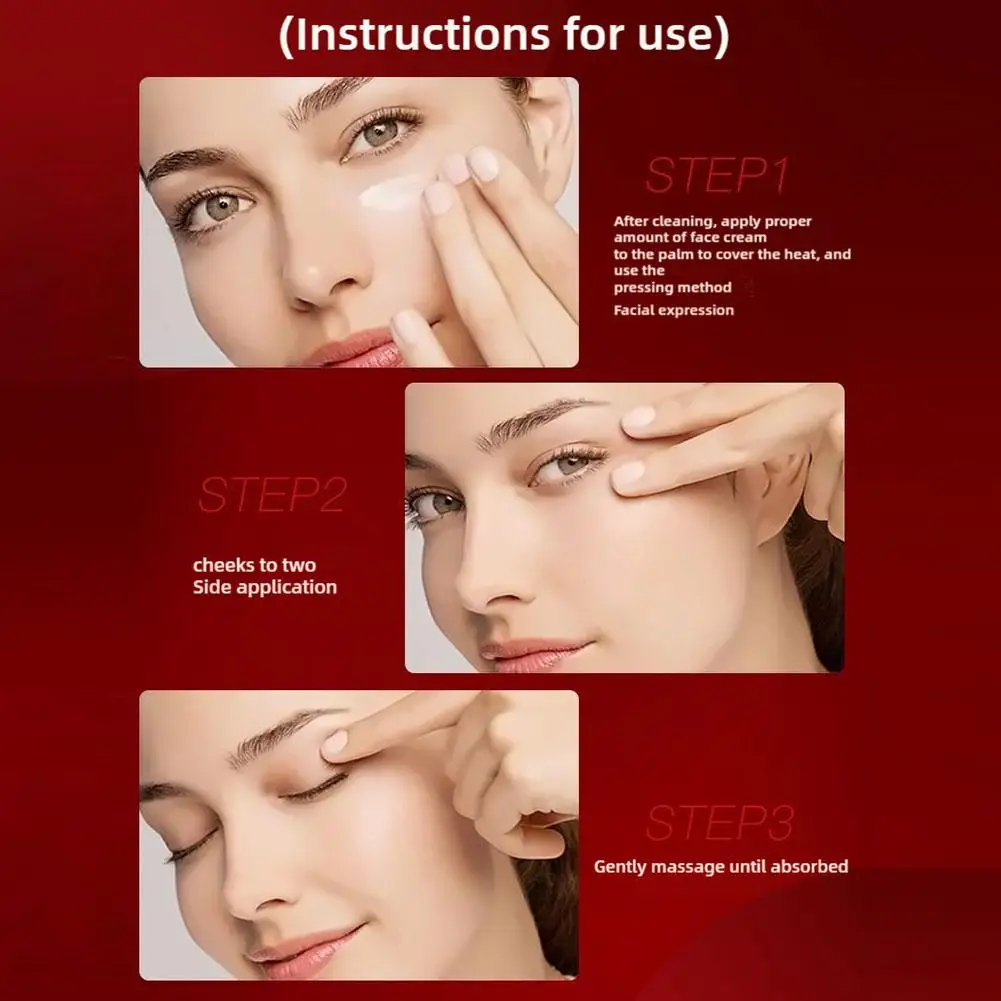 (Instructions for use)

STEP1

After cleaning, apply proper amount of face cream
to the palm to cover the heat, and use the
pressing method
Facial expression

STEP2

cheeks to two
Side application

STEP3

Gently massage until absorbed