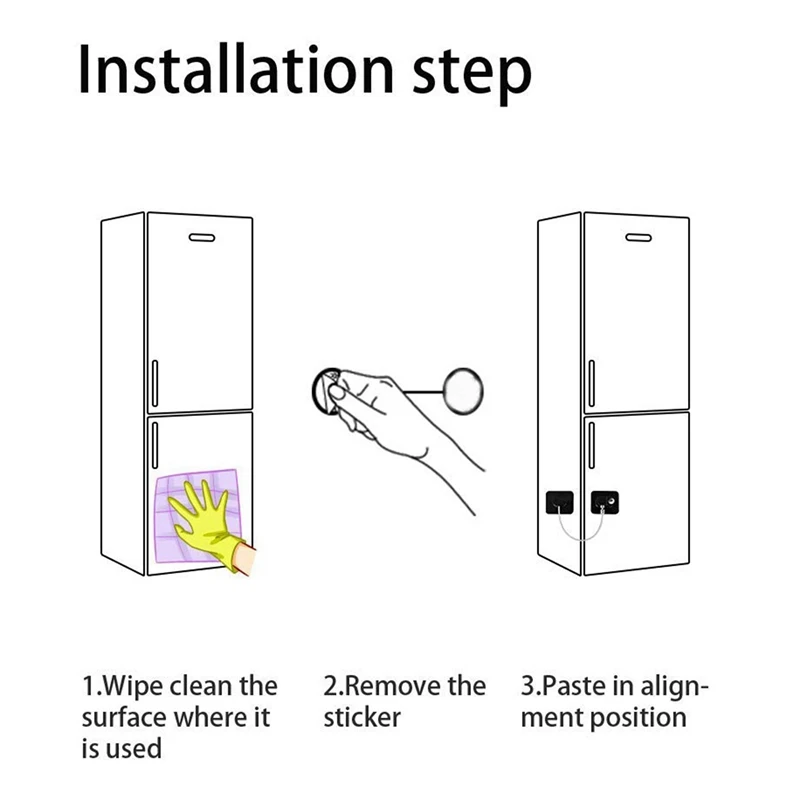 Installation step

1.Wipe clean the surface where it is used

2.Remove the sticker

3.Paste in alignment position