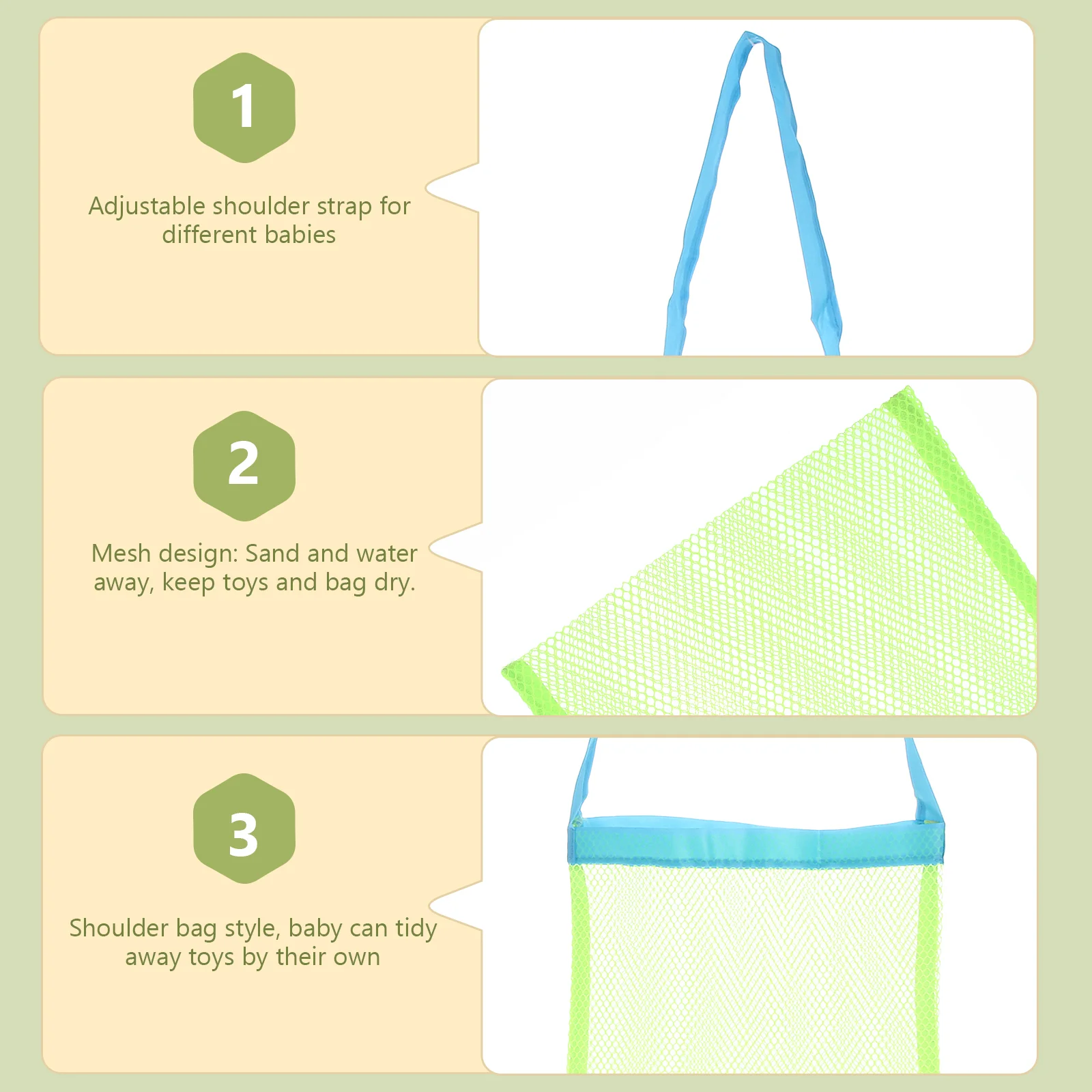 1

Adjustable shoulder strap for different babies

2

Mesh design: Sand and water away, keep toys and bag dry.

3

Shoulder bag style, baby can tidy away toys by their own