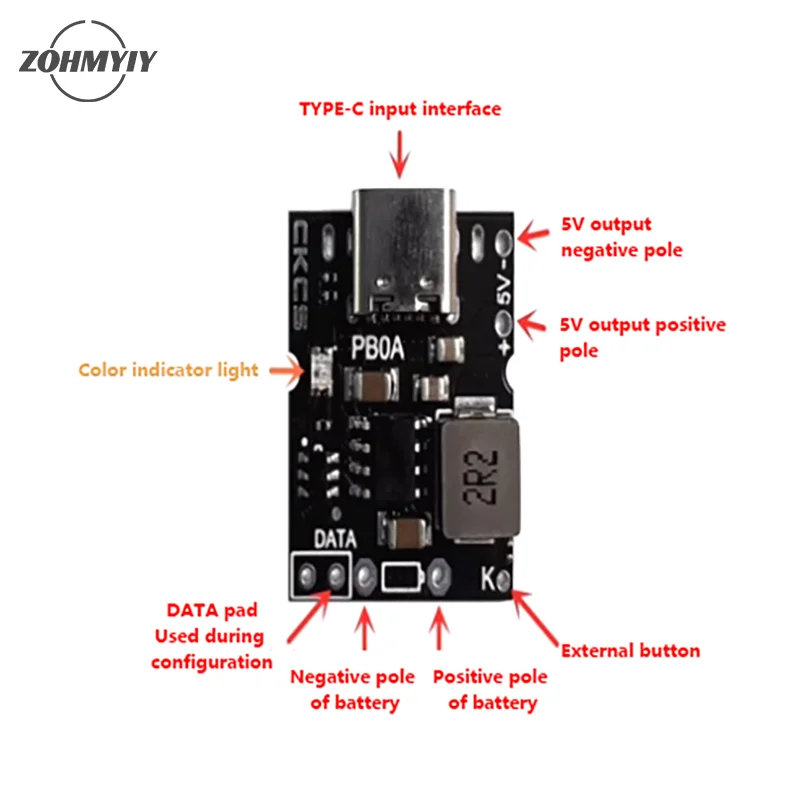 ZOHMYIY

TYPE-C input interface

5V output negative pole

5V output positive pole

Color indicator light

CKCS

5V-

+

PB0A

2R2

DATA

K

DATA pad Used during configuration

Negative pole of battery

Positive pole of battery

External button