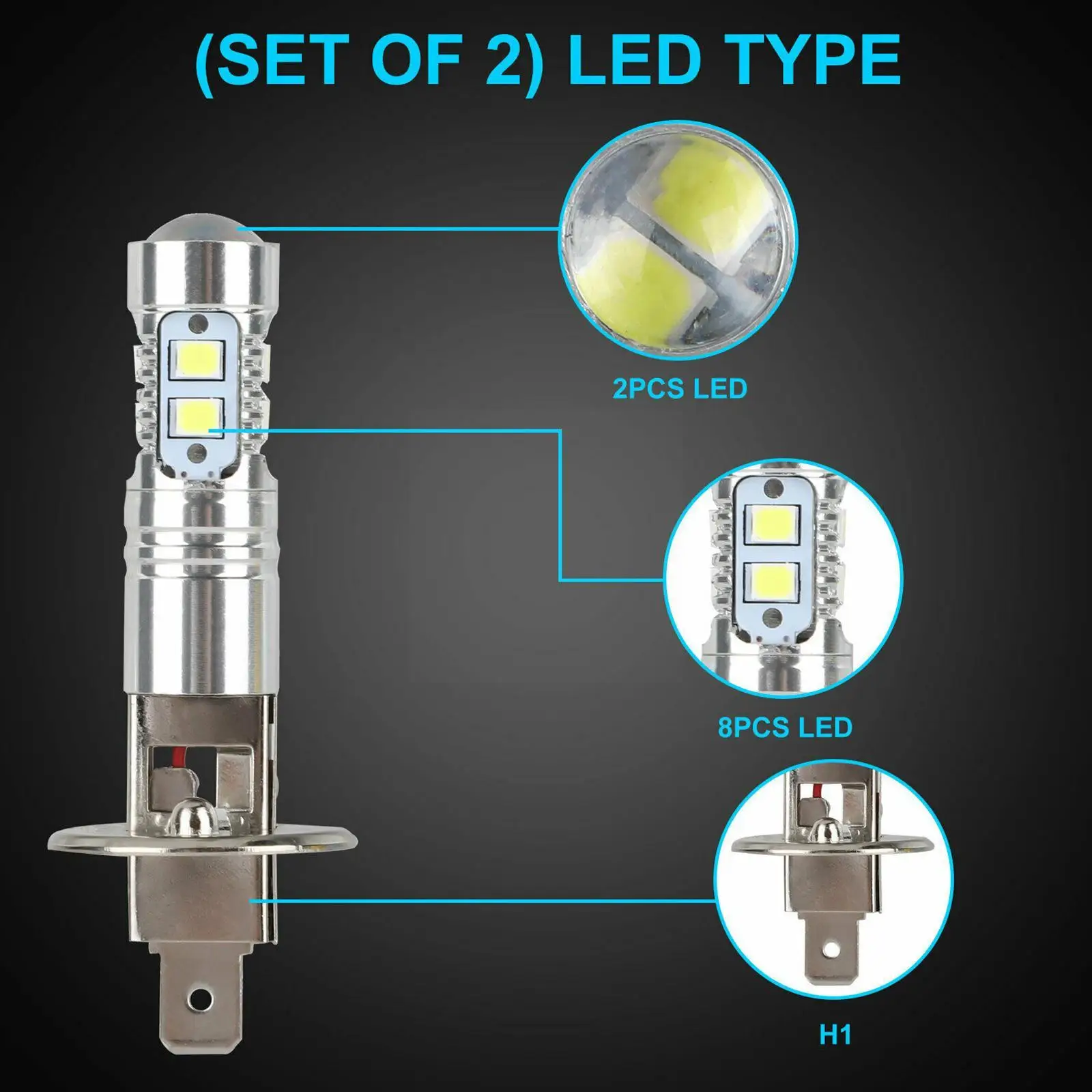 (SET OF 2) LED TYPE

2PCS LED

8PCS LED

H1