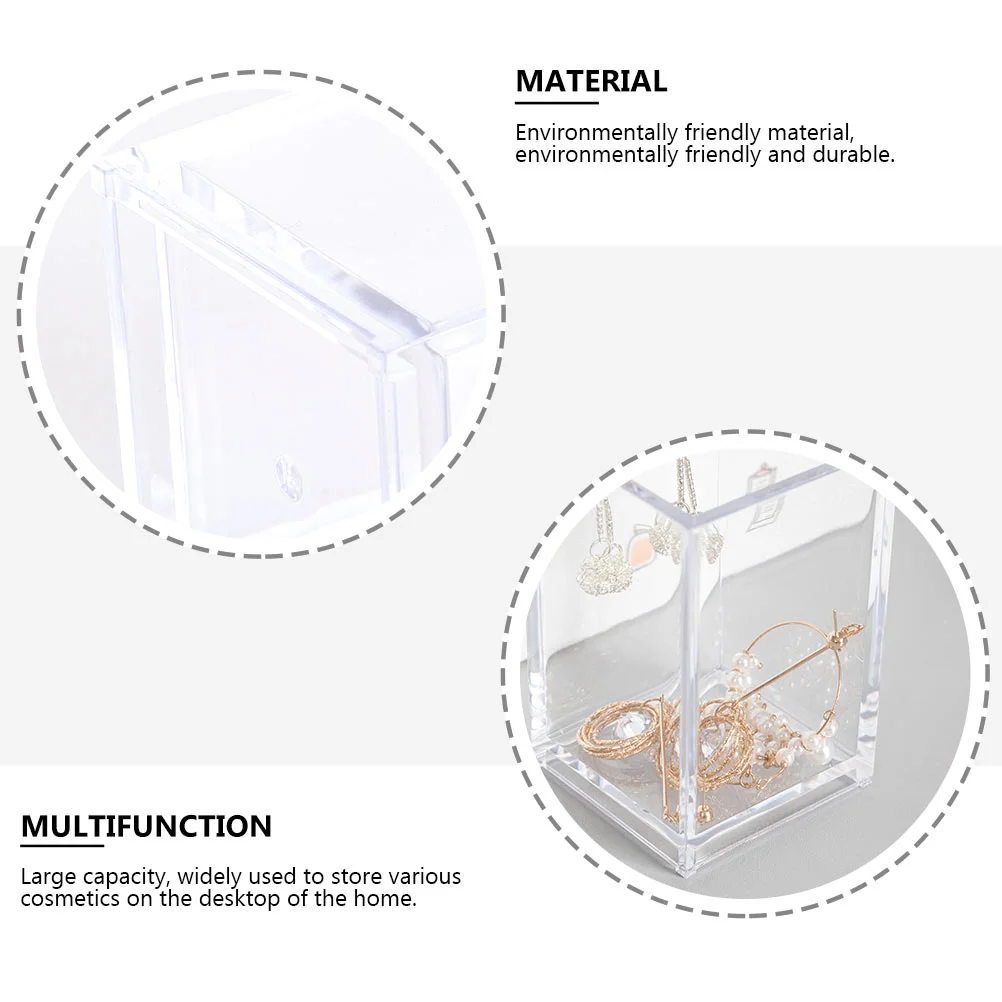 MATERIAL

Environmentally friendly material, environmentally friendly and durable.

MULTIFUNCTION

Large capacity, widely used to store various cosmetics on the desktop of the home.