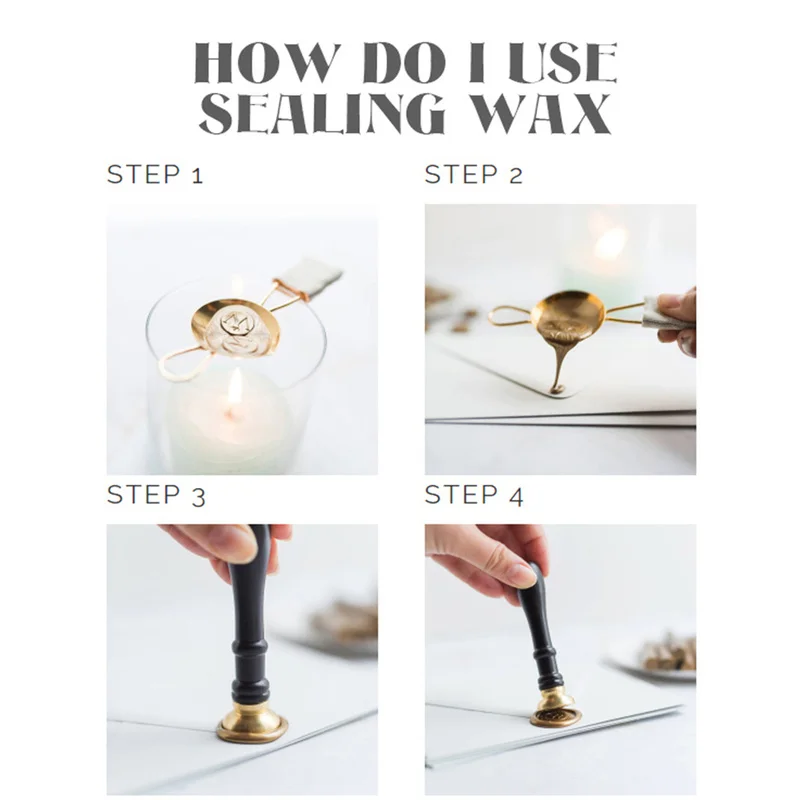 HOW DO I USE SEALING WAX

STEP 1

STEP 2

STEP 3

STEP 4