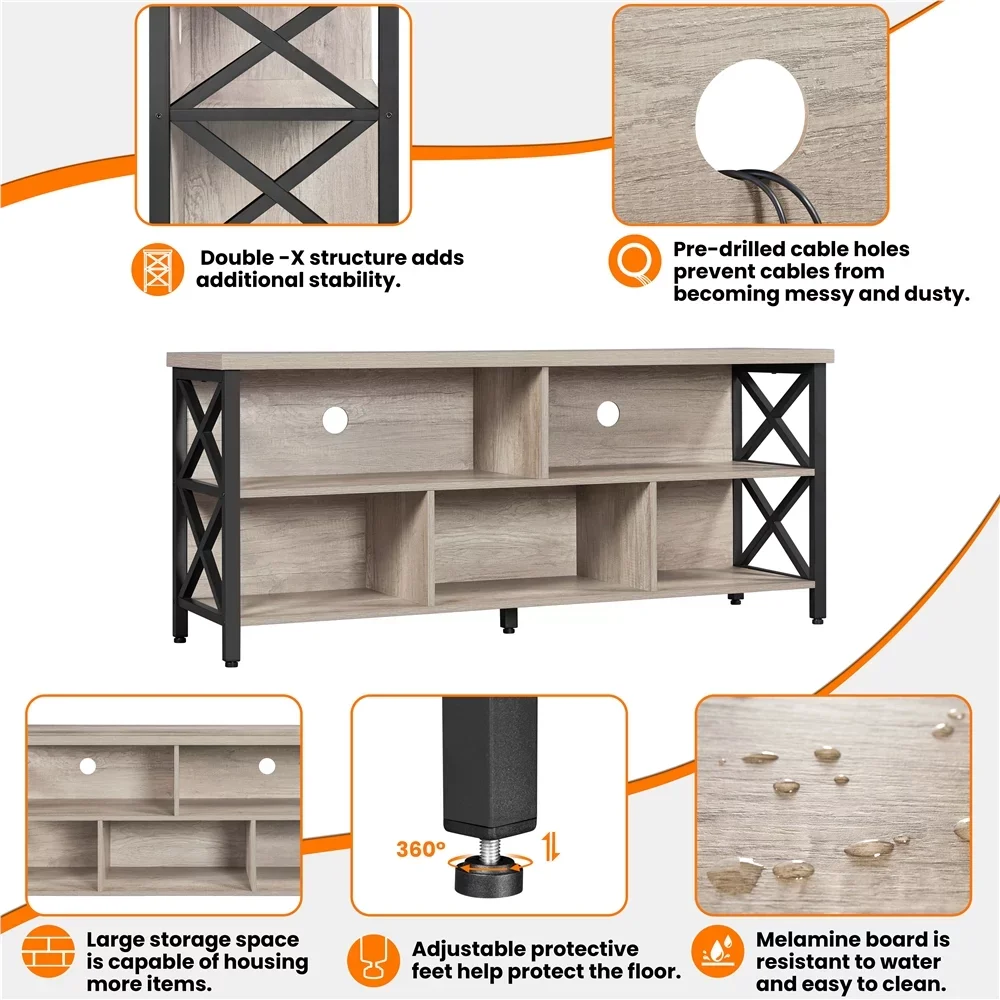 Double -X structure adds additional stability.

Pre-drilled cable holes prevent cables from becoming messy and dusty.

360°

Large storage space is capable of housing more items.

Adjustable protective feet help protect the floor.

Melamine board is resistant to water and easy to clean.