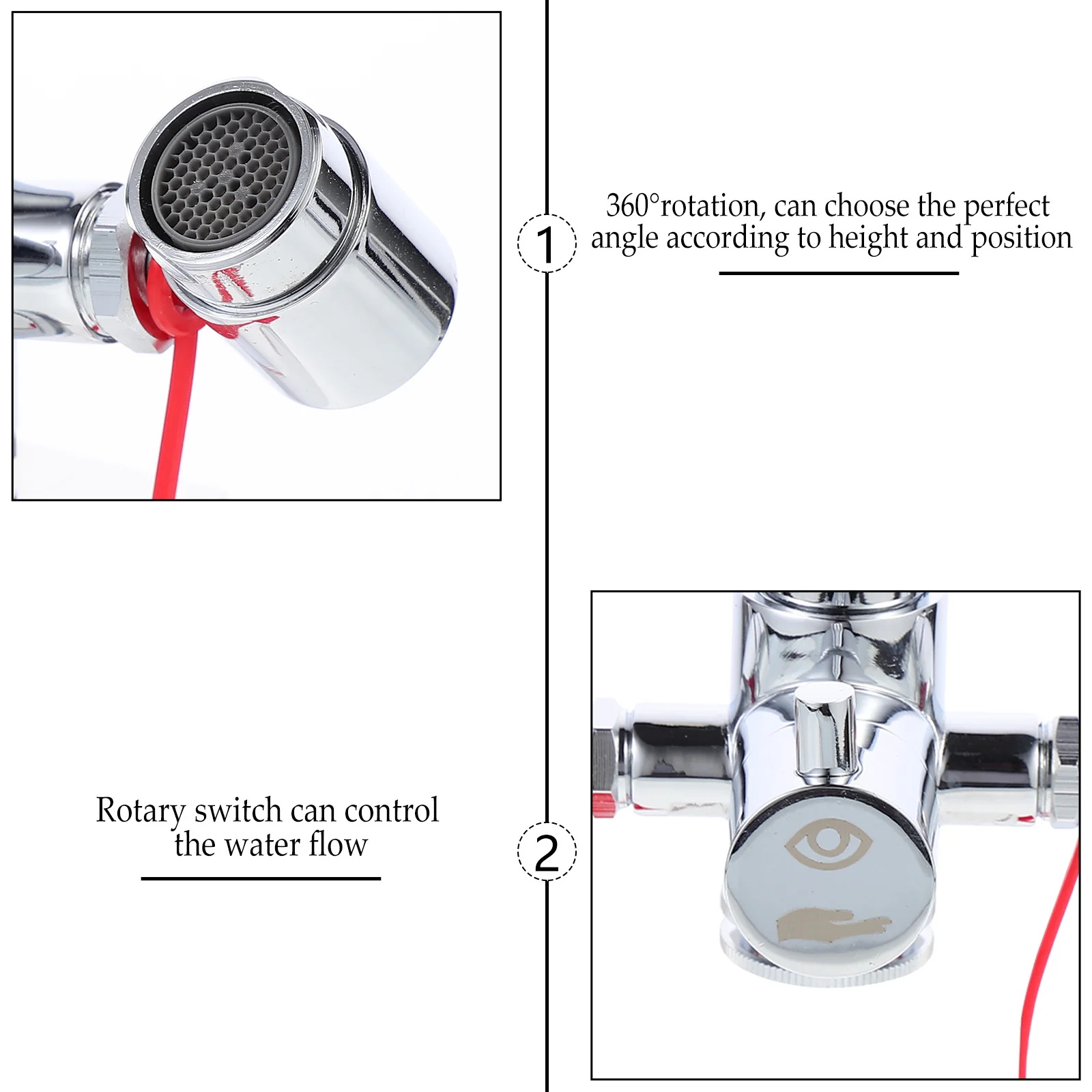 1

360°rotation, can choose the perfect angle according to height and position

Rotary switch can control the water flow

2