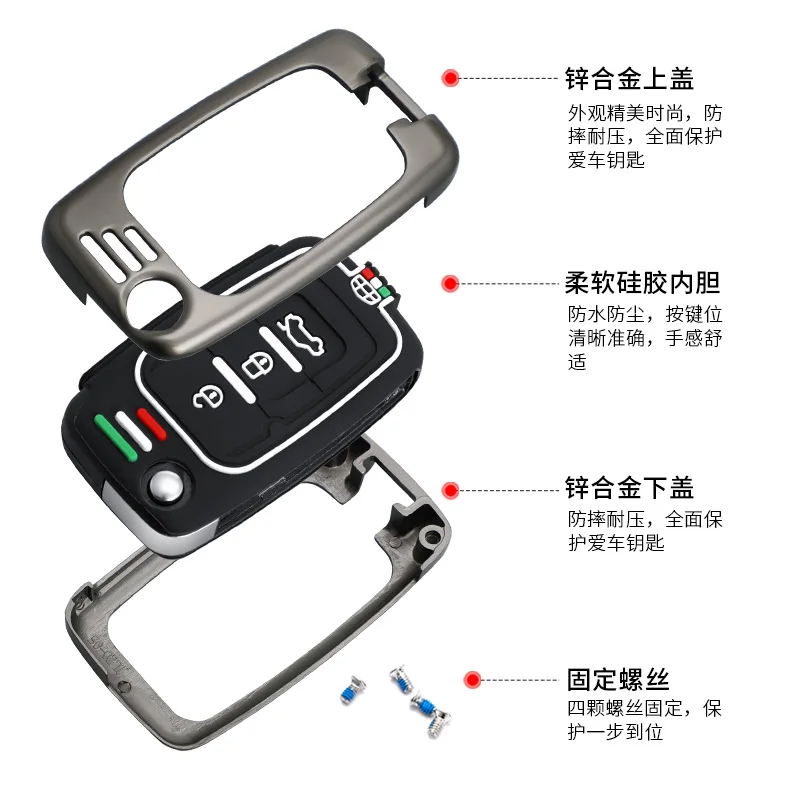 锌合金上盖
外观精美时尚，防摔耐压，全面保护爱车钥匙

柔软硅胶内胆
防水防尘，按键位清晰准确，手感舒适

锌合金下盖
防摔耐压，全面保护爱车钥匙

固定螺丝
四颗螺丝固定，保护一步到位