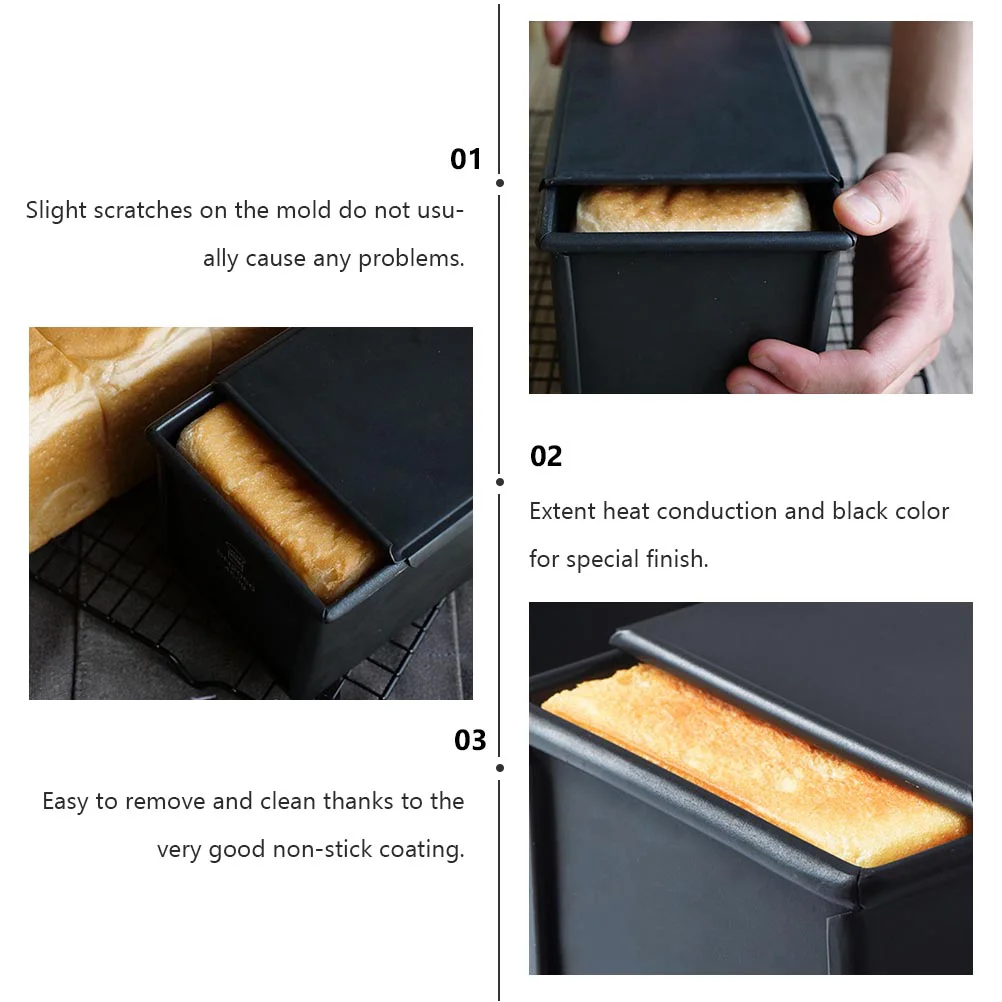 01

Slight scratches on the mold do not usually cause any problems.

02

Extent heat conduction and black color for special finish.

03

Easy to remove and clean thanks to the very good non-stick coating.