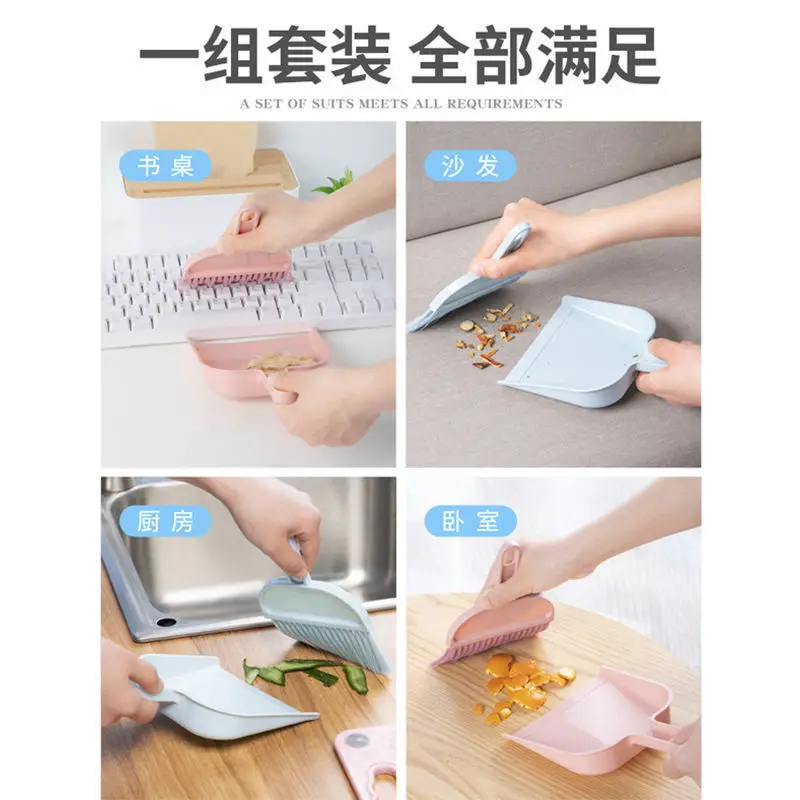 一组套装 全部满足

A SET OF SUITS MEETS ALL REQUIREMENTS

书桌

沙发

厨房

卧室