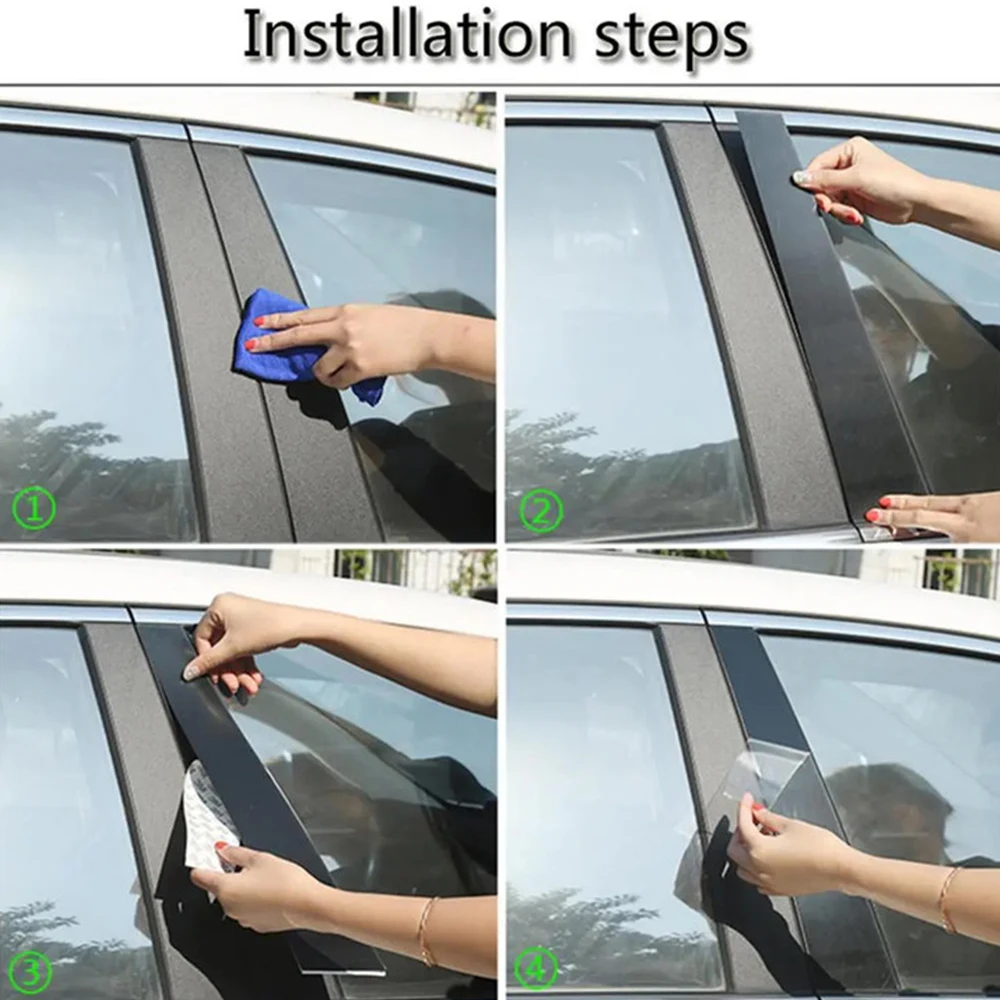 Installation steps

①

②

③

④