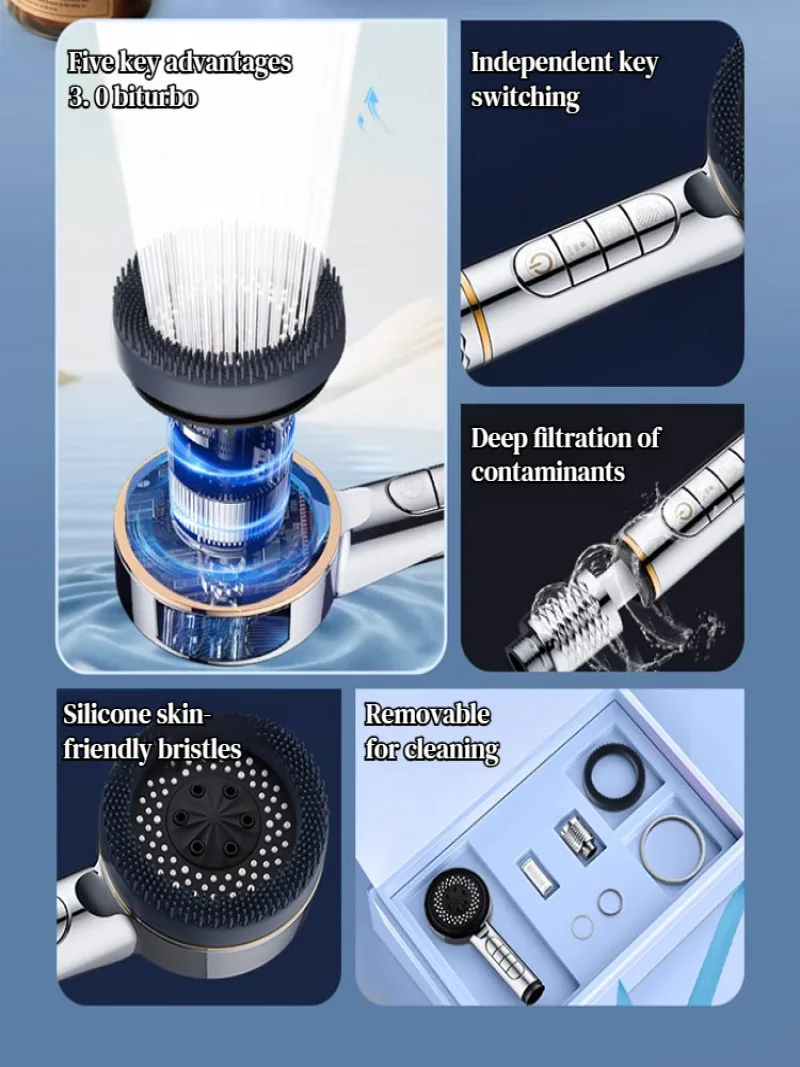 Five key advantages
3. 0 biturbo

Independent key switching

Deep filtration of contaminants

Silicone skin-friendly bristles

Removable for cleaning