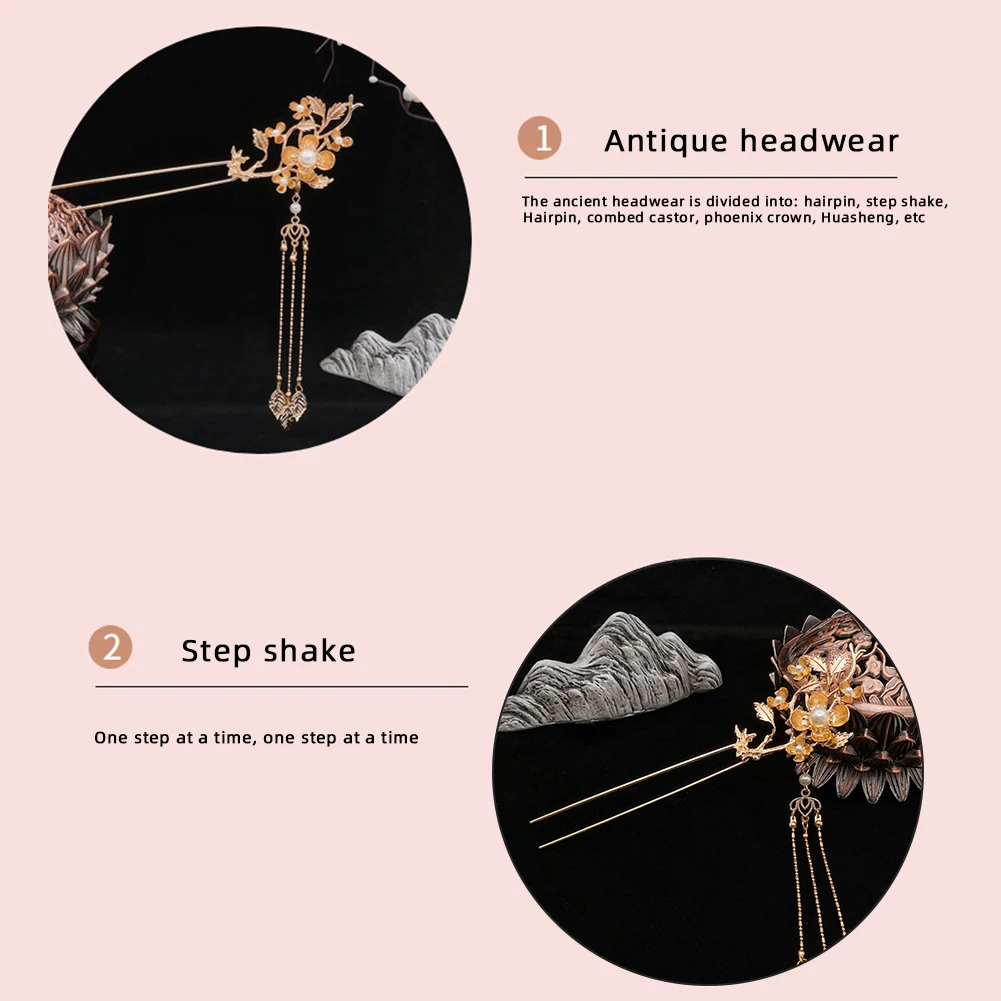 1 Antique headwear

The ancient headwear is divided into: hairpin, step shake, Hairpin, combed castor, phoenix crown, Huasheng, etc

2 Step shake

One step at a time, one step at a time