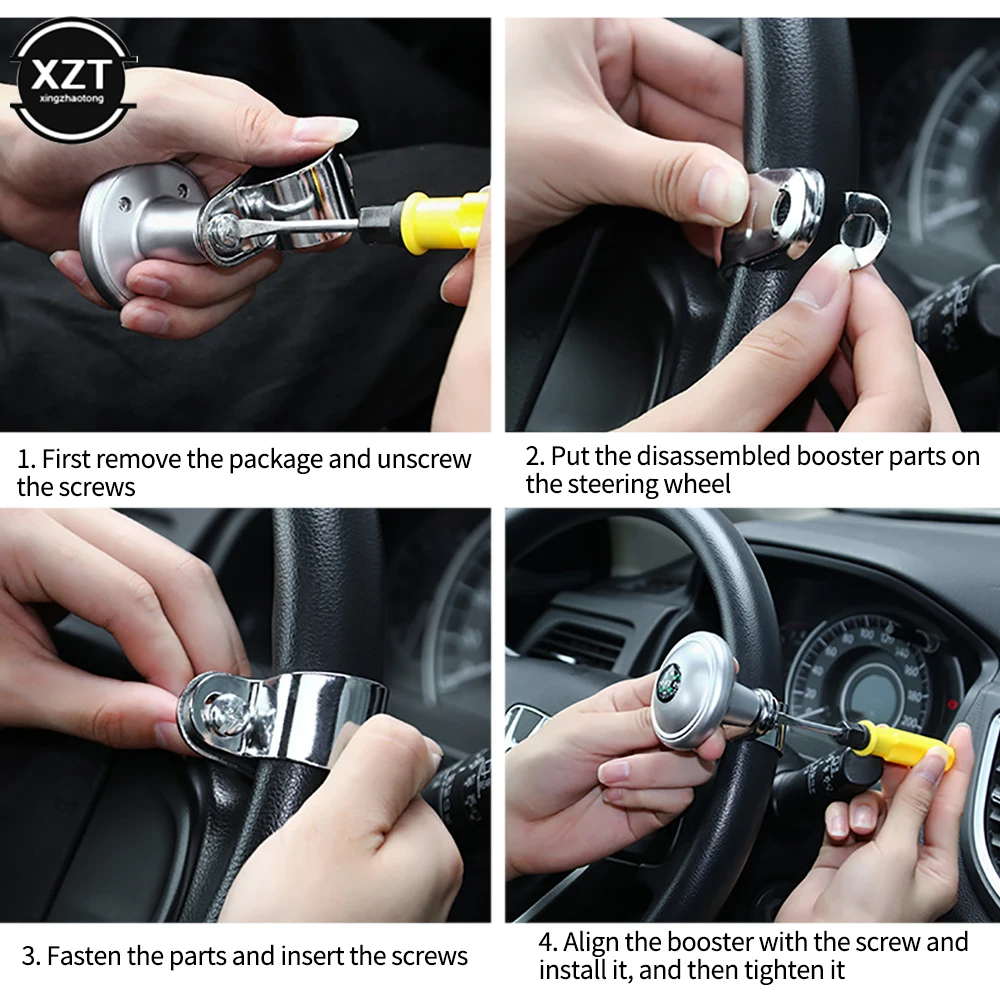 XZT
xingzhaotong

1. First remove the package and unscrew the screws

2. Put the disassembled booster parts on the steering wheel

3. Fasten the parts and insert the screws

4. Align the booster with the screw and install it, and then tighten it