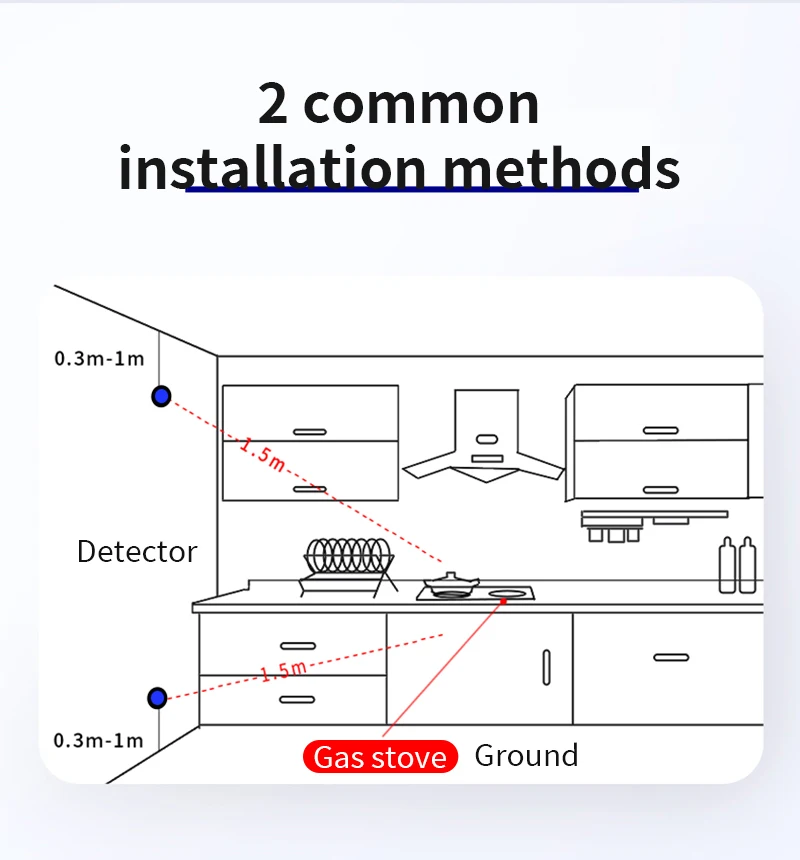 2 common installation methods

0.3m-1m

1.5m

Detector

1.5m

0.3m-1m

Gas stove Ground