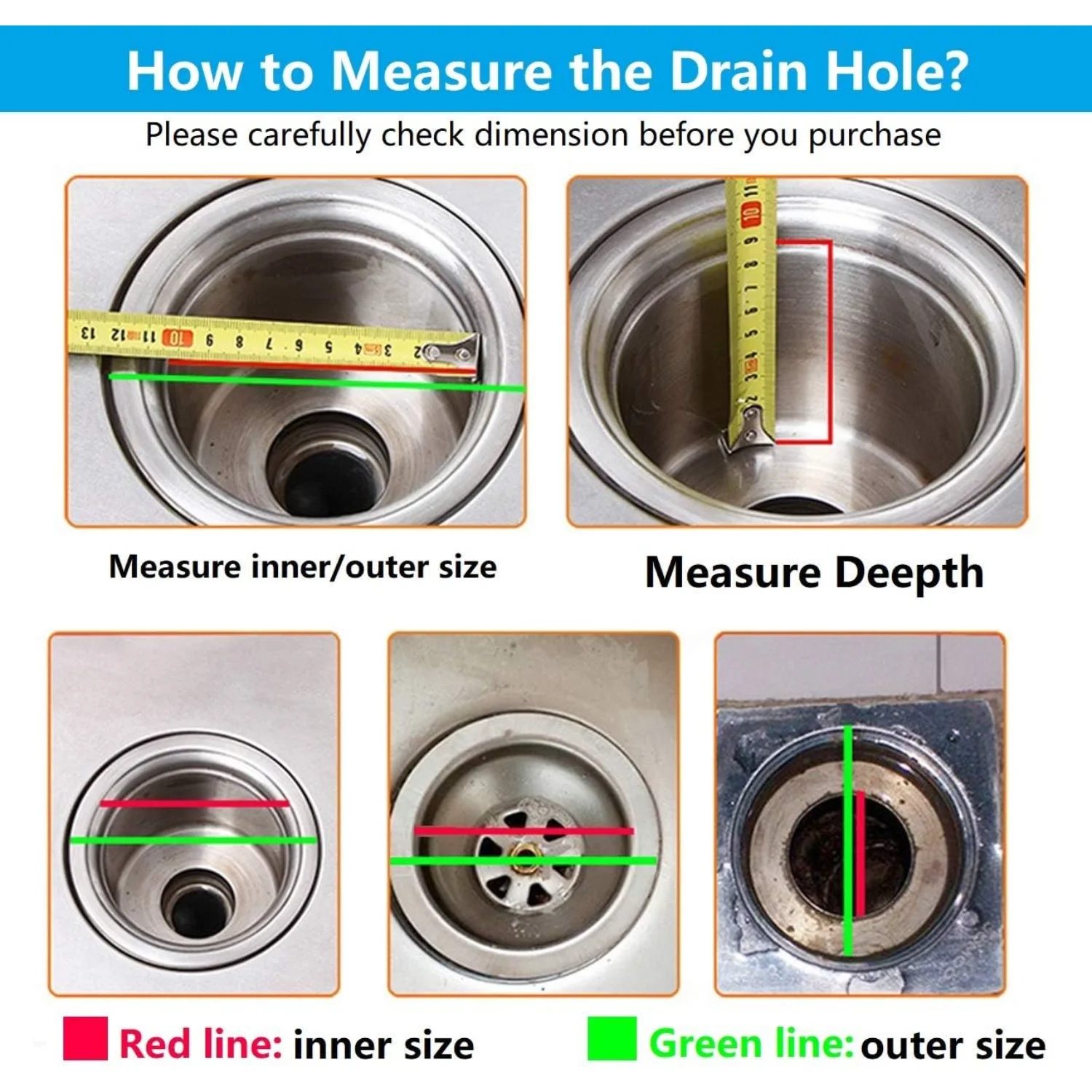 How to Measure the Drain Hole?

Please carefully check dimension before you purchase

13 12 11 10 9 8 7 6 5 4 3 2

11 10 9 8 7 6 5 4 3 2

Measure inner/outer size

Measure Deepth

Red line: inner size

Green line: outer size