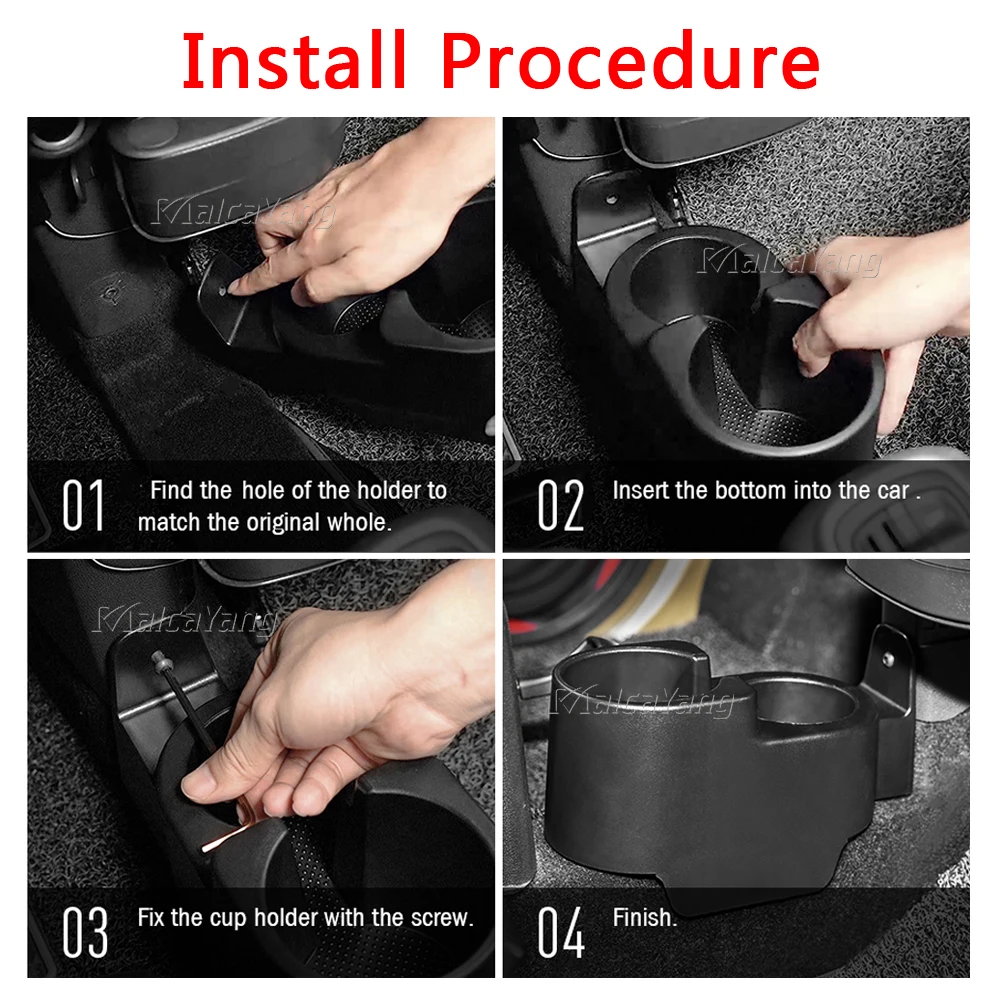 Install Procedure

MalcaYang

01 Find the hole of the holder to match the original whole.

MalcaYang

02 Insert the bottom into the car .

MalcaYang

03 Fix the cup holder with the screw.

MalcaYang

04 Finish.